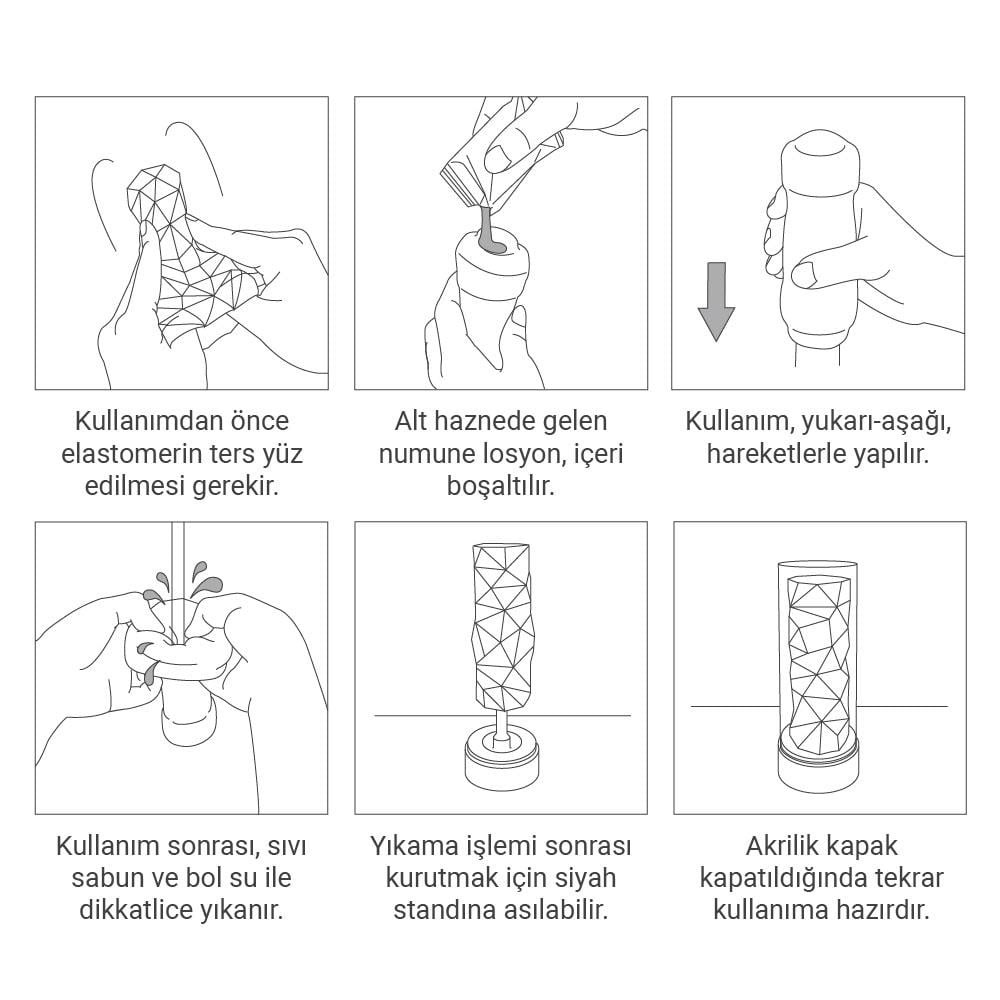 Kullanımdan önce elastomerin ters yüz edilmesi gerekir.

Alt haznede gelen numune losyon, içeri boşaltılır.

Kullanım, yukarı-aşağı, hareketlerle yapılır.

Kullanım sonrası, sıvı sabun ve bol su ile dikkatlice yıkanır.

Yıkama işlemi sonrası kurutmak için siyah standına asılabilir.

Akrilik kapak kapatıldığında tekrar kullanıma hazırdır.