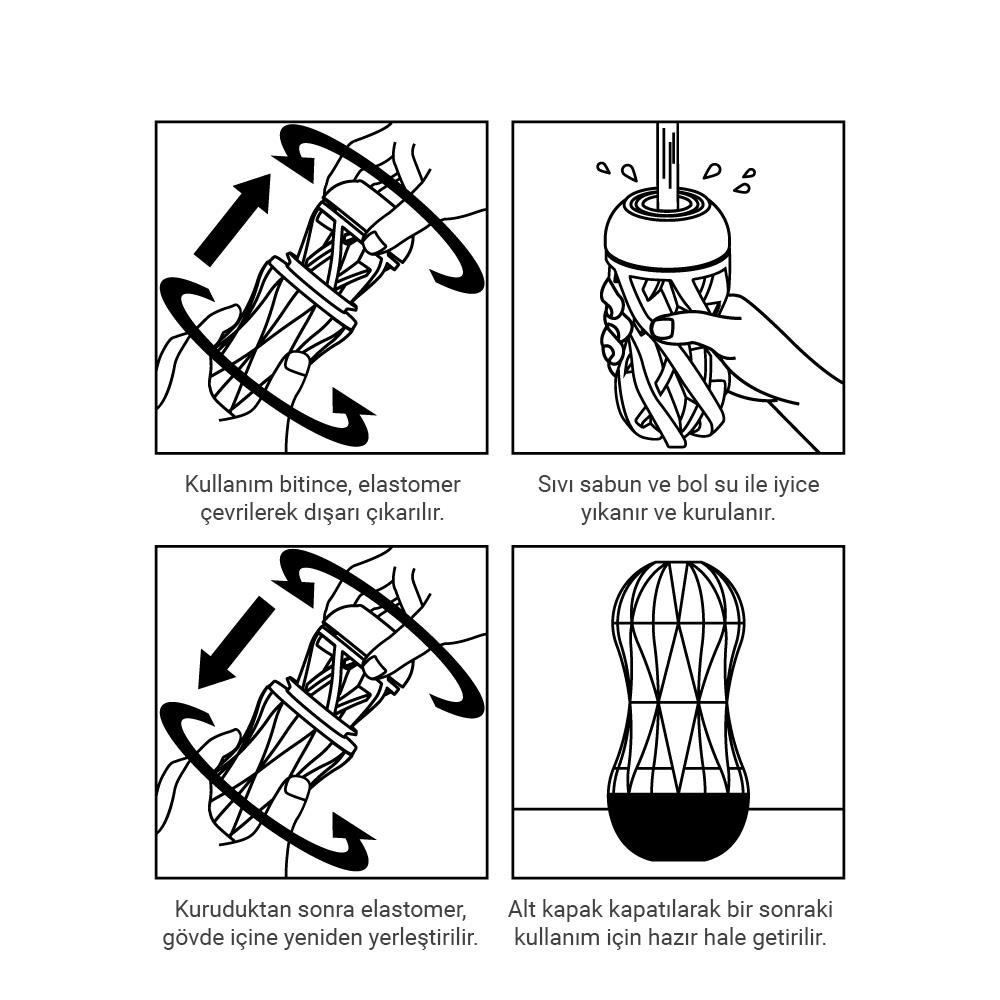 Kullanım bitince, elastomer çevrilerek dışarı çıkarılır.

Sıvı sabun ve bol su ile iyice yıkanır ve kurulanır.

Kuruduktan sonra elastomer, gövde içine yeniden yerleştirilir.

Alt kapak kapatılarak bir sonraki kullanım için hazır hale getirilir.