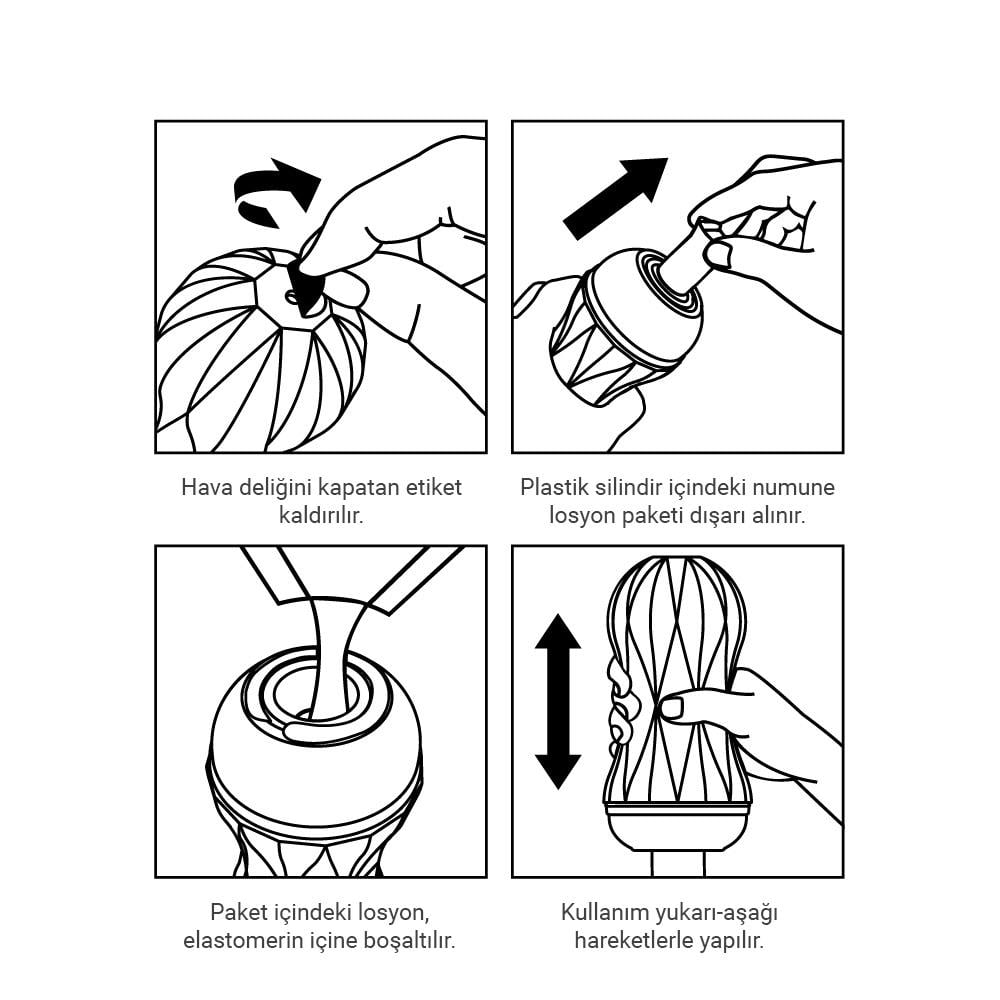 Hava deliğini kapatan etiket kaldırılır.

Plastik silindir içindeki numune losyon paketi dışarı alınır.

Paket içindeki losyon, elastomerin içine boşaltılır.

Kullanım yukarı-aşağı hareketlerle yapılır.