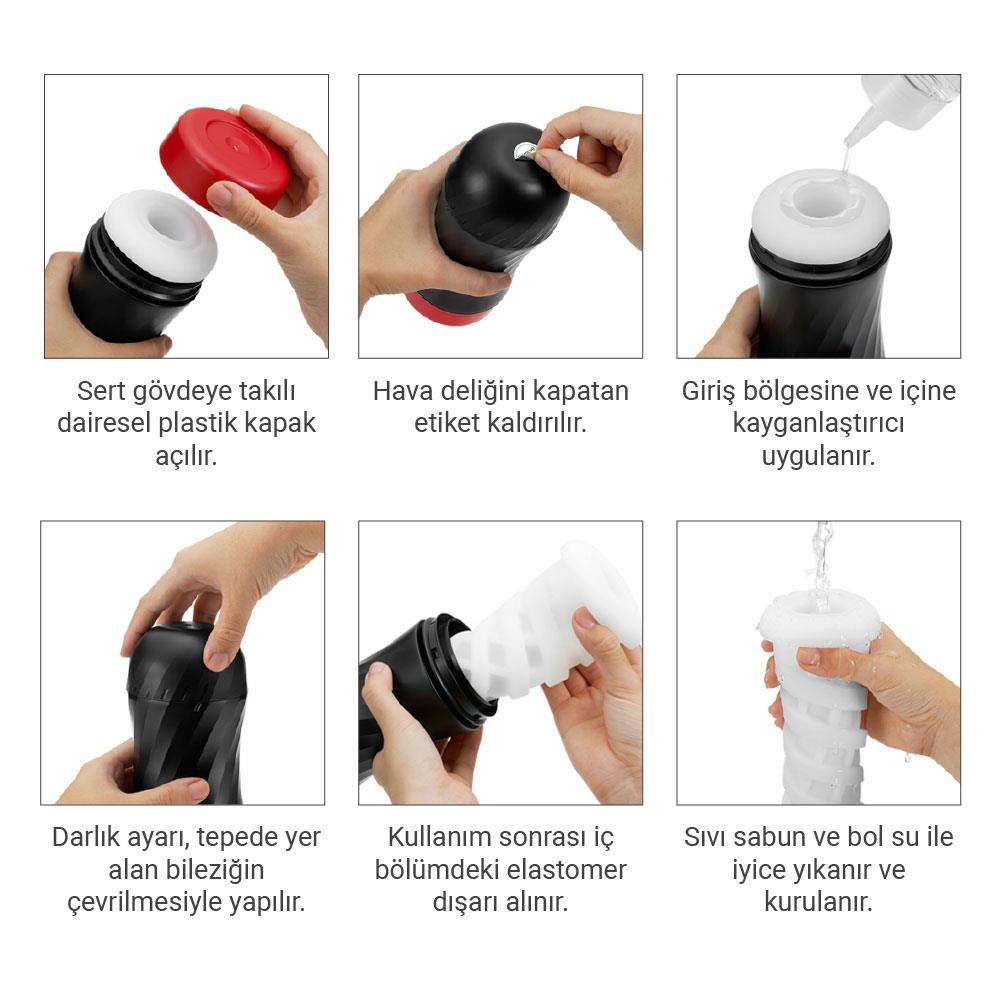 Sert gövdeye takılı dairesel plastik kapak açılır.

Hava deliğini kapatan etiket kaldırılır.

Giriş bölgesine ve içine kayganlaştırıcı uygulanır.

Darlık ayarı, tepede yer alan bileziğin çevrilmesiyle yapılır.

Kullanım sonrası iç bölümdeki elastomer dışarı alınır.

Sıvı sabun ve bol su ile iyice yıkanır ve kurulanır.