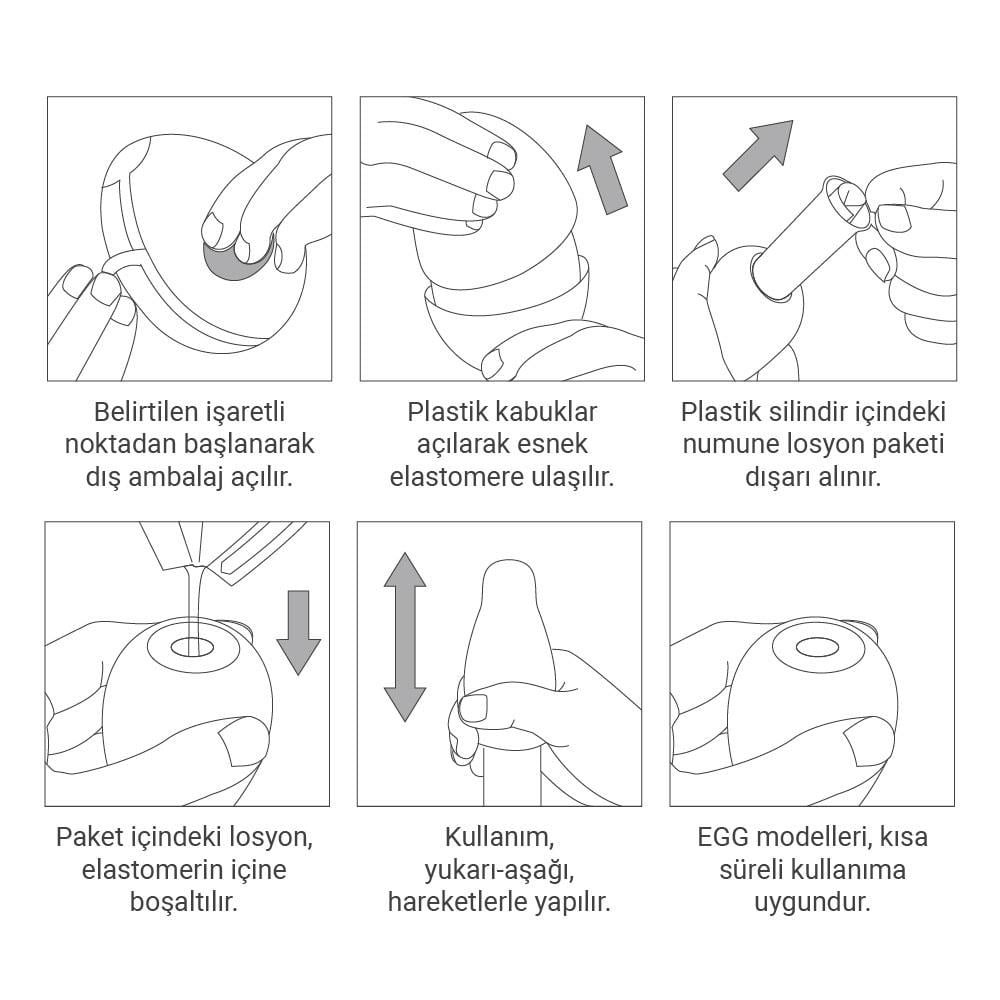 Belirtilen işaretli noktadan başlanarak dış ambalaj açılır.

Plastik kabuklar açılarak esnek elastomere ulaşılır.

Plastik silindir içindeki numune losyon paketi dışarı alınır.

Paket içindeki losyon, elastomerin içine boşaltılır.

Kullanım, yukarı-aşağı, hareketlerle yapılır.

EGG modelleri, kısa süreli kullanıma uygundur.