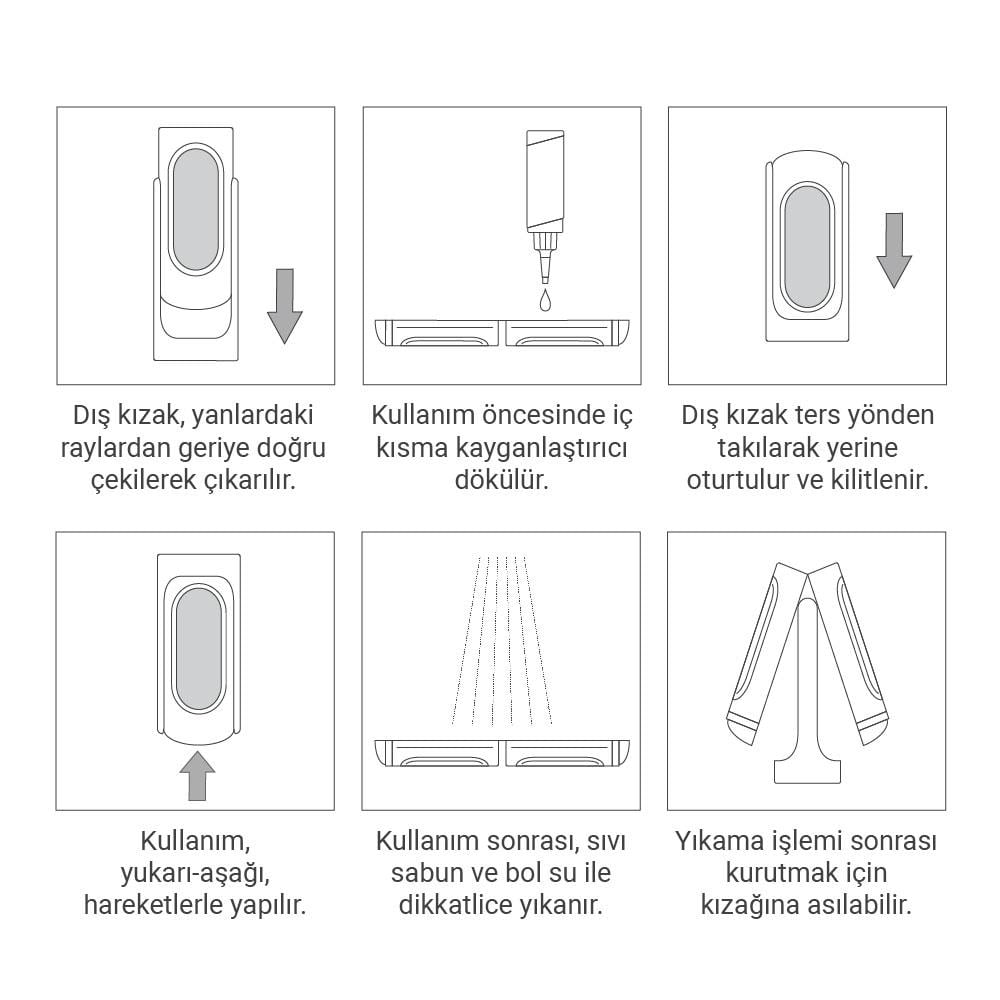 Dış kızak, yanlardaki raylardan geriye doğru çekilerek çıkarılır.

Kullanım öncesinde iç kısma kayganlaştırıcı dökülür.

Dış kızak ters yönden takılarak yerine oturtulur ve kilitlenir.

Kullanım, yukarı-aşağı, hareketlerle yapılır.

Kullanım sonrası, sıvı sabun ve bol su ile dikkatlice yıkanır.

Yıkama işlemi sonrası kurutmak için kızağına asılabilir.