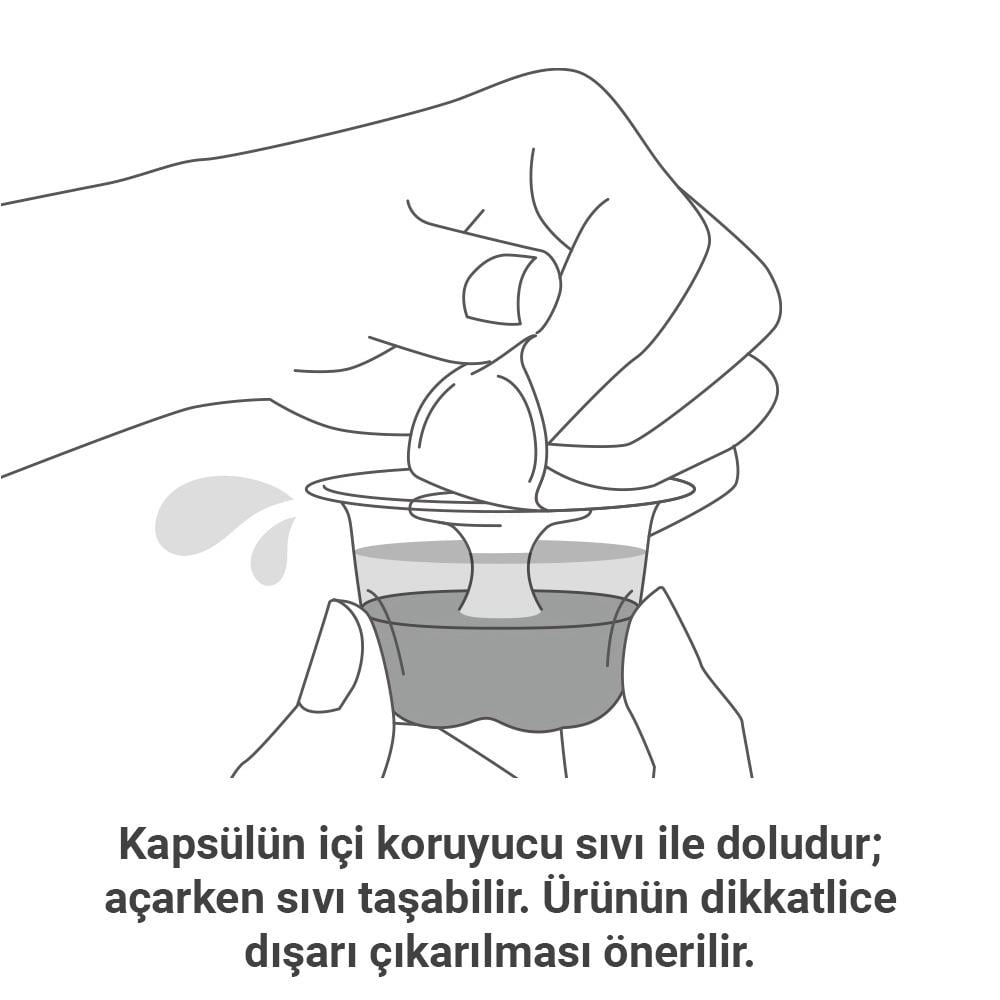 Kapsülün içi koruyucu sıvı ile doludur; açarken sıvı taşabilir. Ürünün dikkatlice dışarı çıkarılması önerilir.