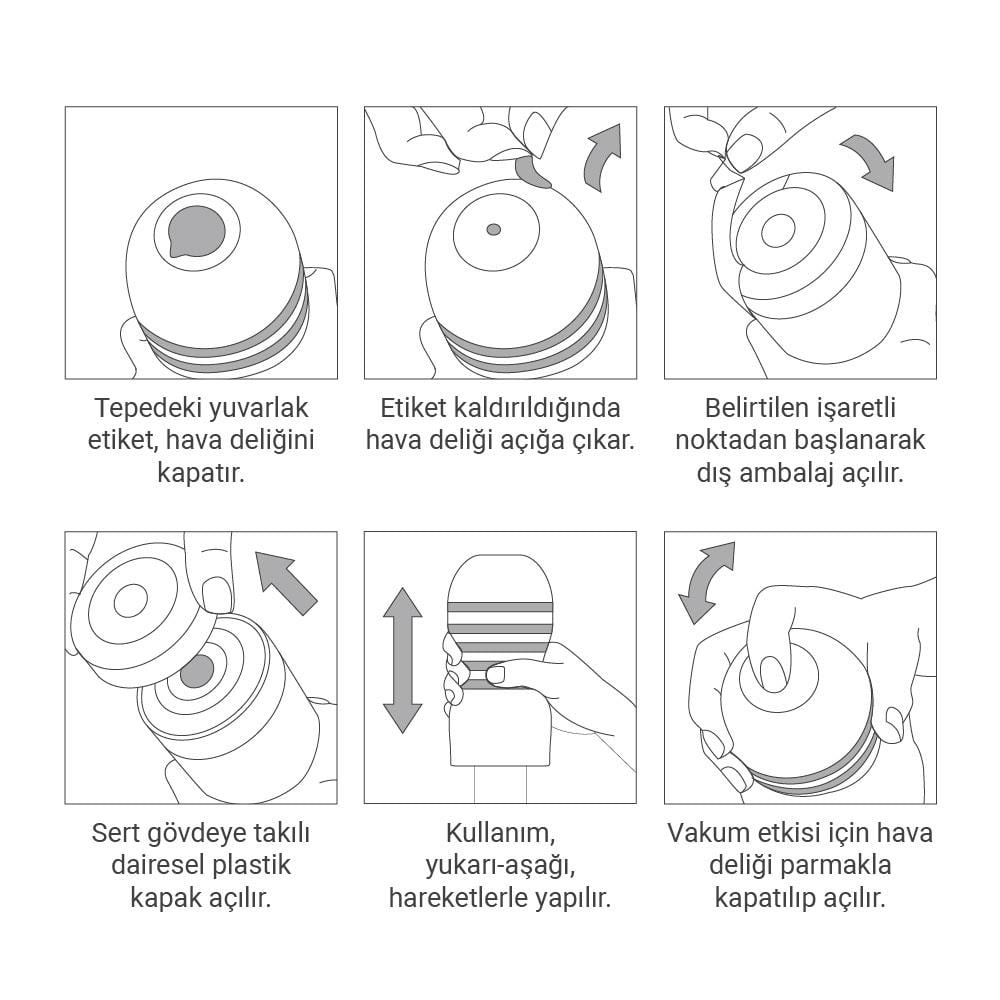 Tepedeki yuvarlak etiket, hava deliğini kapatır.

Etiket kaldırıldığında hava deliği açığa çıkar.

Belirtilen işaretli noktadan başlanarak dış ambalaj açılır.

Sert gövdeye takılı dairesel plastik kapak açılır.

Kullanım, yukarı-aşağı, hareketlerle yapılır.

Vakum etkisi için hava deliği parmakla kapatılıp açılır.