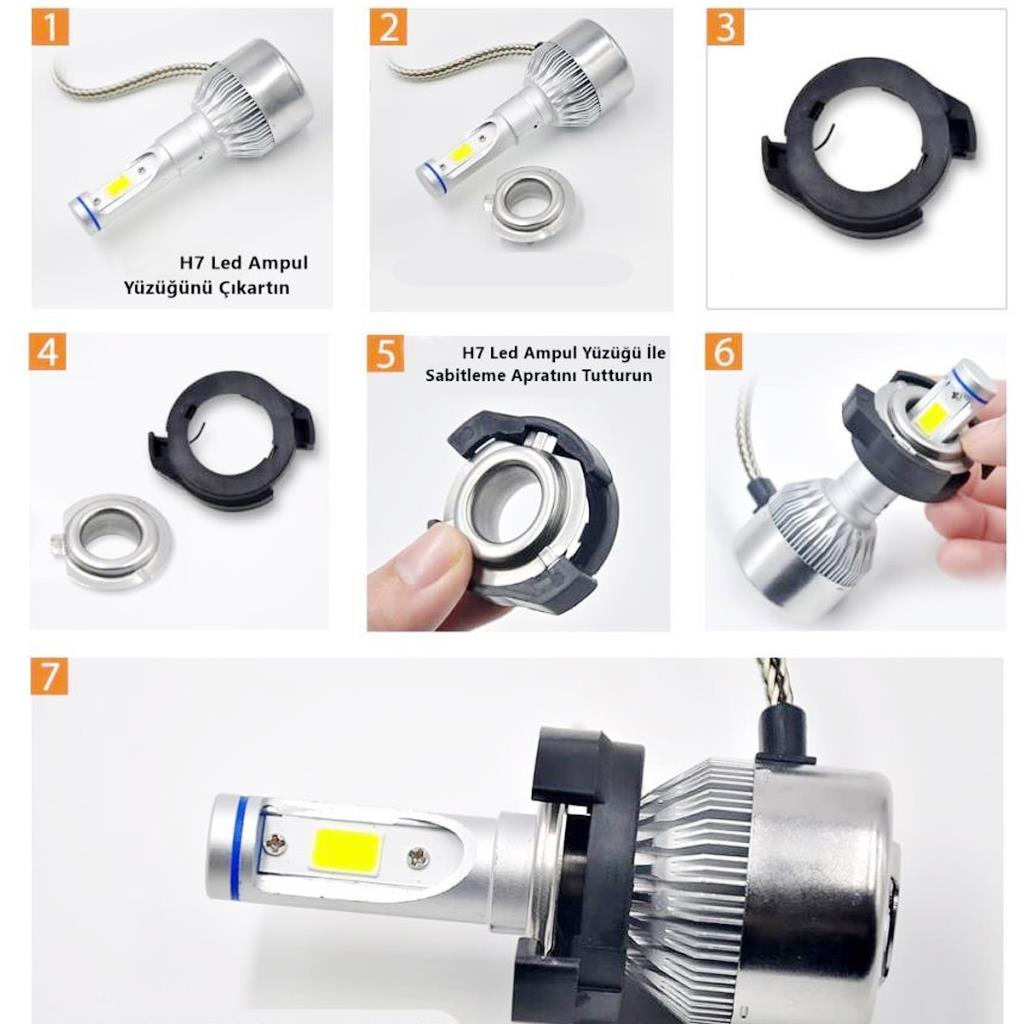 1

H7 Led Ampul Yüzüğünü Çıkartın

2

3

4

5

H7 Led Ampul Yüzüğü İle Sabitleme Apratını Tutturun

6

7