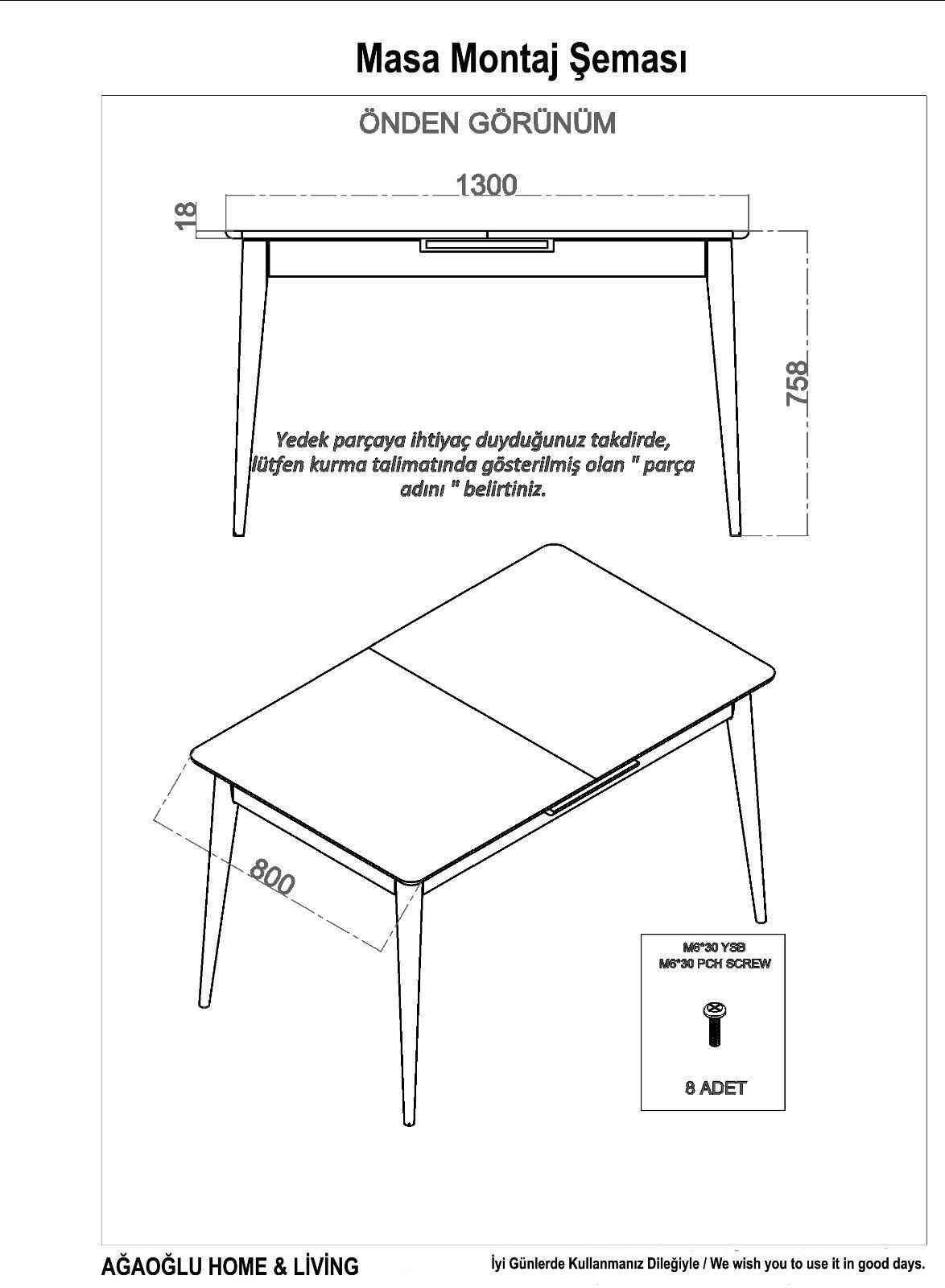 Masa Montaj Şeması

ÖNDEN GÖRÜNÜM

1300

18

758

Yedek parçaya ihtiyaç duyduğunuz takdirde, lütfen kurma talimatında gösterilmiş olan " parça adını " belirtiniz.

800

M6*30 YSB
M6*30 PCH SCREW

8 ADET

AĞAOĞLU HOME & LİVİNG

İyi Günlerde Kullanmanız Dileğiyle / We wish you to use it in good days.