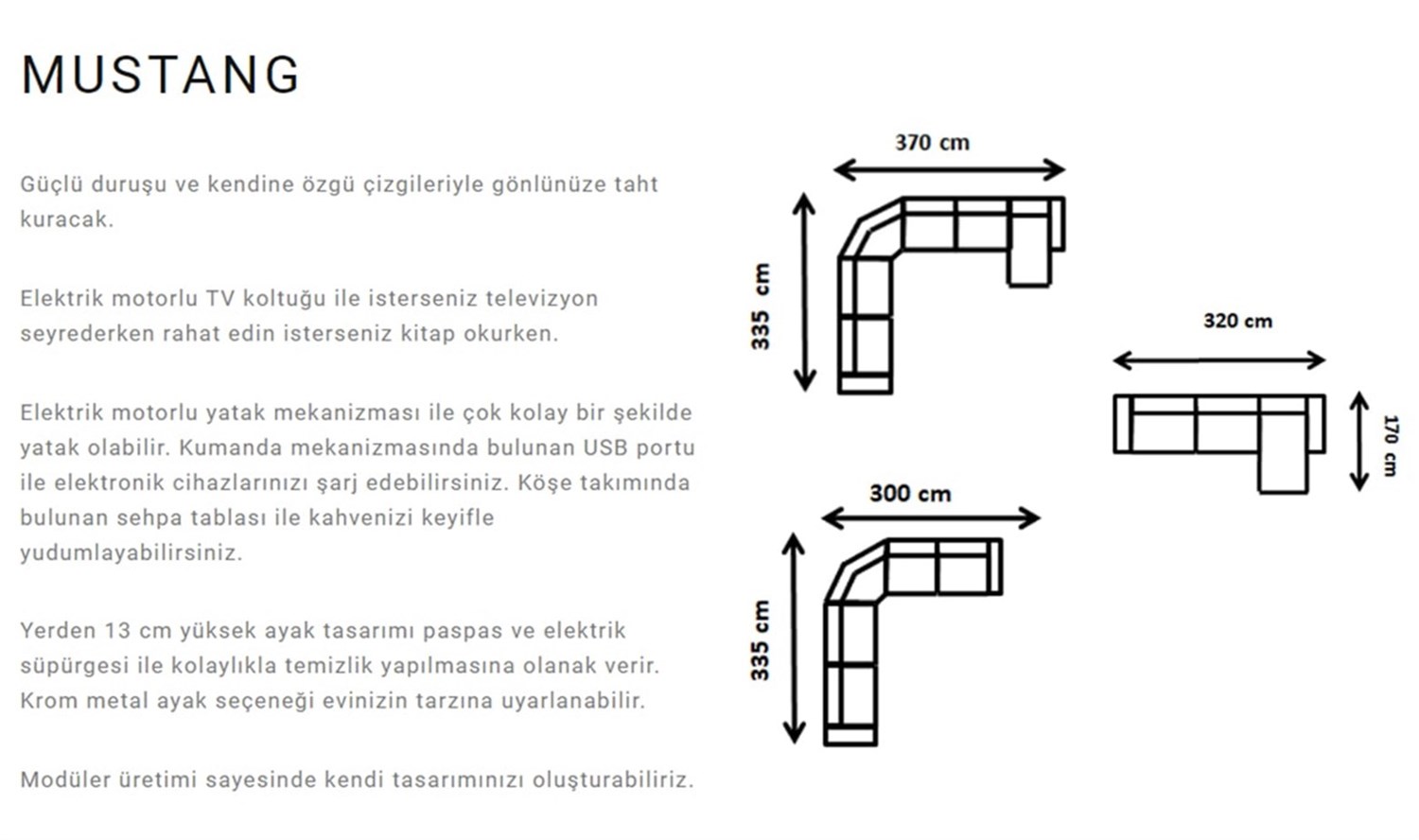 MUSTANG

Güçlü duruşu ve kendine özgü çizgileriyle gönlünüze taht kuracak.

Elektrik motorlu TV koltuğu ile isterseniz televizyon seyrederken rahat edin isterseniz kitap okurken.

Elektrik motorlu yatak mekanizması ile çok kolay bir şekilde yatak olabilir. Kumanda mekanizmasında bulunan USB portu ile elektronik cihazlarınızı şarj edebilirsiniz. Köşe takımında bulunan sehpa tablası ile kahvenizi keyifle yudumlayabilirsiniz.

Yerden 13 cm yüksek ayak tasarımı paspas ve elektrik süpürgesi ile kolaylıkla temizlik yapılmasına olanak verir. Krom metal ayak seçeneği evinizin tarzına uyarlanabilir.

Modüler üretimi sayesinde kendi tasarımınızı oluşturabiliriz.

370 cm
335 cm
320 cm
170 cm
300 cm
335 cm