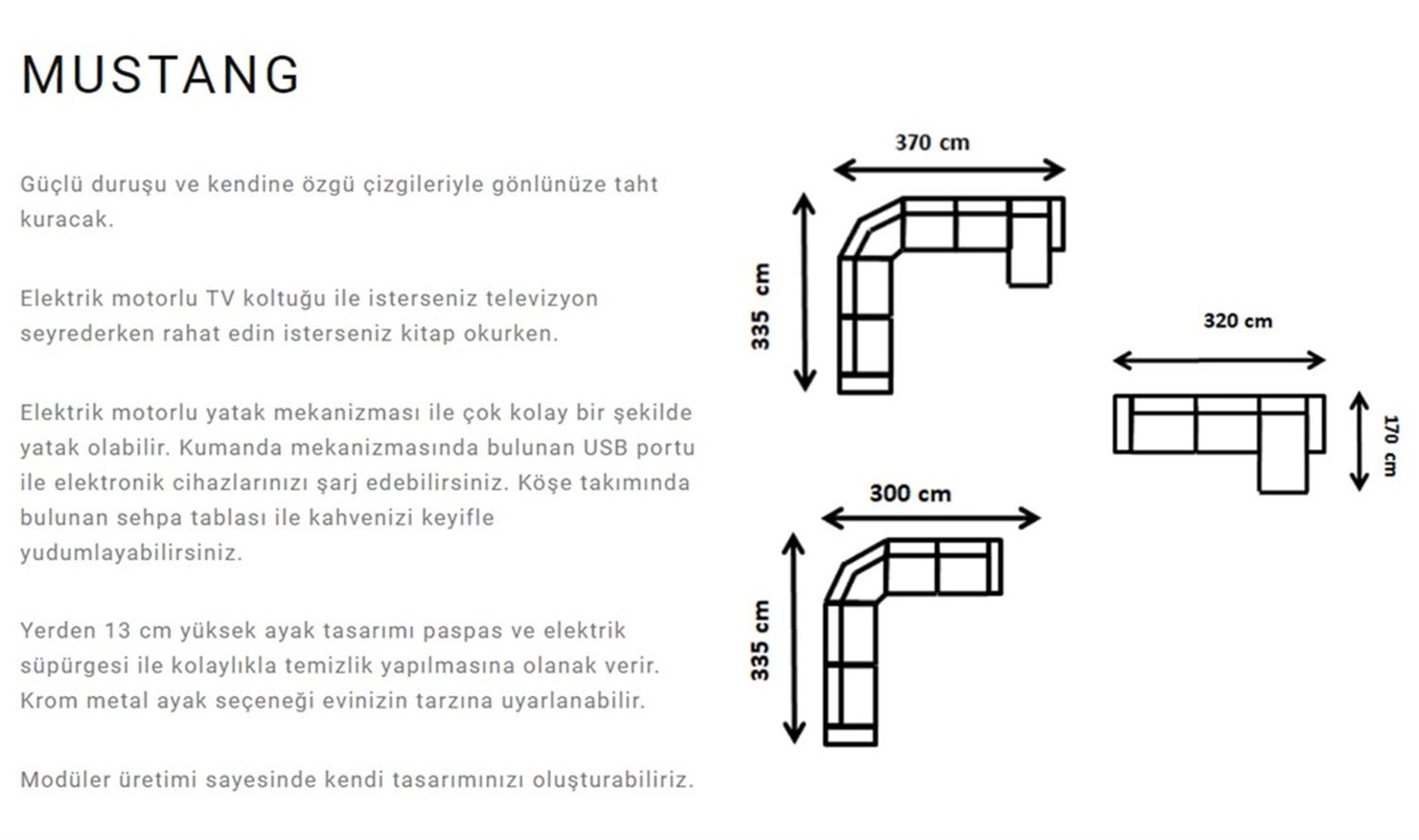 MUSTANG

Güçlü duruşu ve kendine özgü çizgileriyle gönlünüze taht kuracak.

Elektrik motorlu TV koltuğu ile isterseniz televizyon seyrederken rahat edin isterseniz kitap okurken.

Elektrik motorlu yatak mekanizması ile çok kolay bir şekilde yatak olabilir. Kumanda mekanizmasında bulunan USB portu ile elektronik cihazlarınızı şarj edebilirsiniz. Köşe takımında bulunan sehpa tablası ile kahvenizi keyifle yudumlayabilirsiniz.

Yerden 13 cm yüksek ayak tasarımı paspas ve elektrik süpürgesi ile kolaylıkla temizlik yapılmasına olanak verir. Krom metal ayak seçeneği evinizin tarzına uyarlanabilir.

Modüler üretimi sayesinde kendi tasarımınızı oluşturabiliriz.

370 cm
335 cm
320 cm
170 cm
300 cm
335 cm