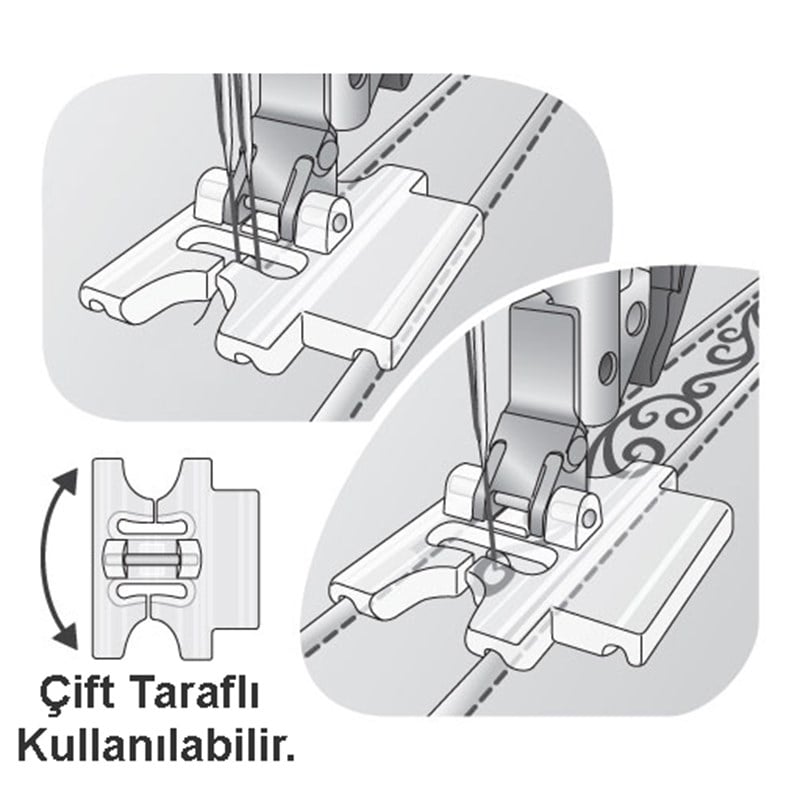 Çift Taraflı Kullanılabilir.