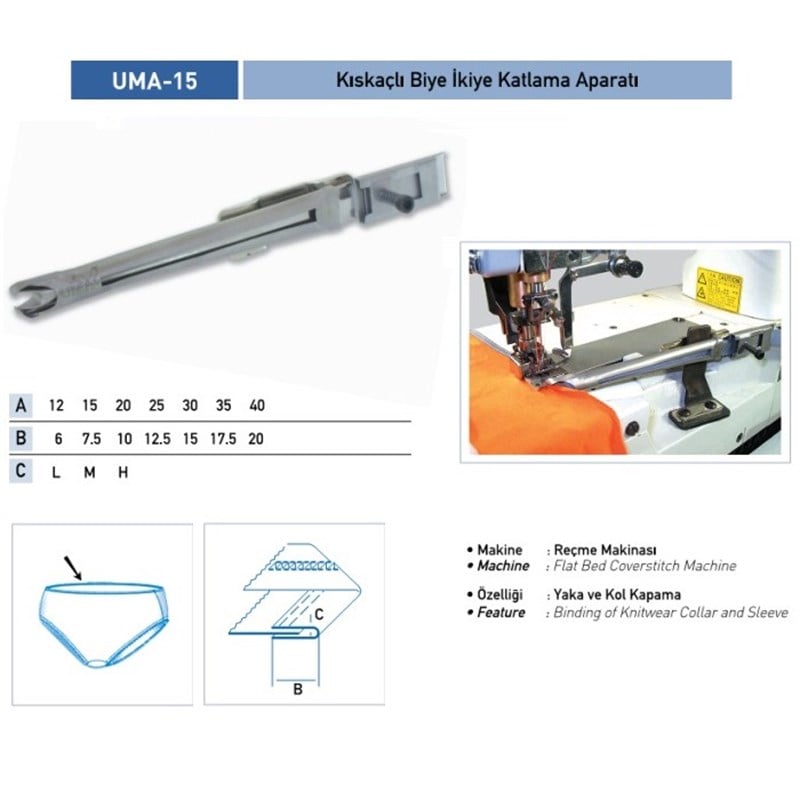 UMA-15

Kıskaçlı Biye İkiye Katlama Aparatı

CAUTION

| A | 12 | 15 | 20 | 25 | 30 | 35 | 40 |
|---|---|---|---|---|---|---|---|
| B | 6 | 7.5 | 10 | 12.5 | 15 | 17.5 | 20 |
| C | L | M | H | | | | |

C

B

• Makine : Reçme Makinası
• Machine : Flat Bed Coverstitch Machine

• Özelliği : Yaka ve Kol Kapama
• Feature : Binding of Knitwear Collar and Sleeve