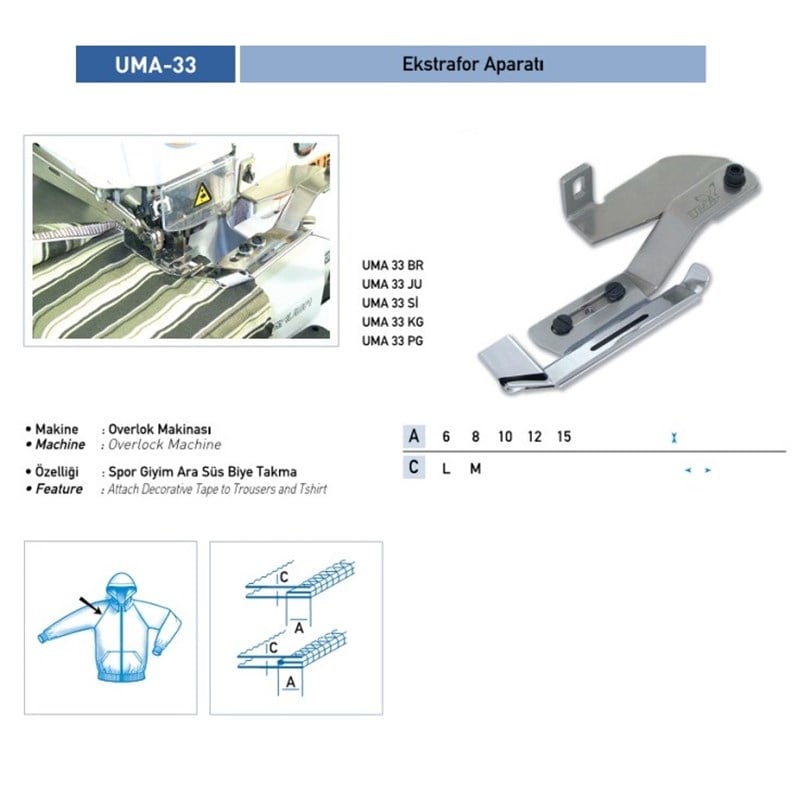 UMA-33

Ekstrafor Aparatı

UMA 33 BR
UMA 33 JU
UMA 33 Sİ
UMA 33 KG
UMA 33 PG

• Makine : Overlok Makinası
• Machine : Overlock Machine

• Özelliği : Spor Giyim Ara Süs Biye Takma
• Feature : Attach Decorative Tape to Trousers and Tshirt

| A | 6 | 8 | 10 | 12 | 15 |
|---|---|---|---|---|---|
| C | L | M | | | |

C
A
C
A