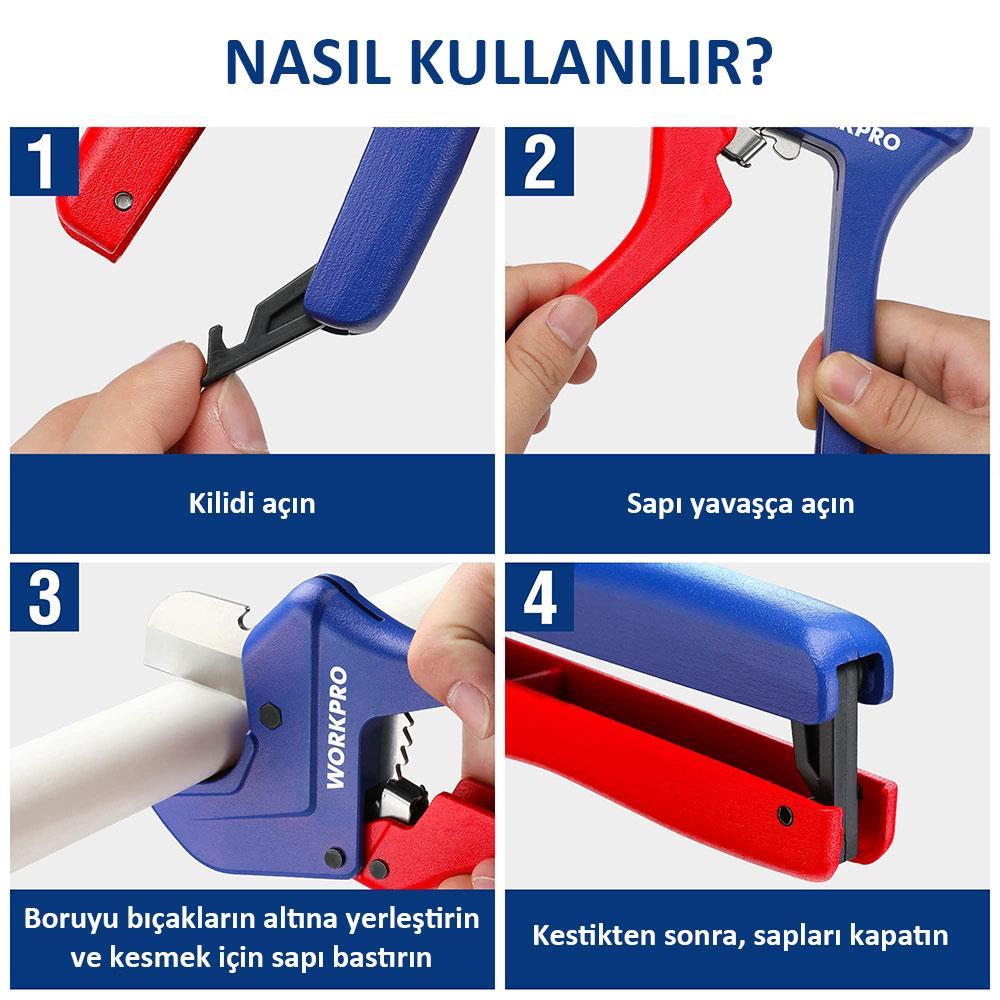 NASIL KULLANILIR?

1

Kilidi açın

2

WORKPRO

Sapı yavaşça açın

3

WORKPRO

Boruyu bıçakların altına yerleştirin ve kesmek için sapı bastırın

4

Kestikten sonra, sapları kapatın