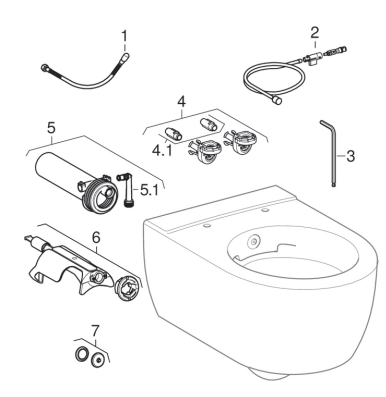 1
2
4
5
4.1
3
5.1
6
7