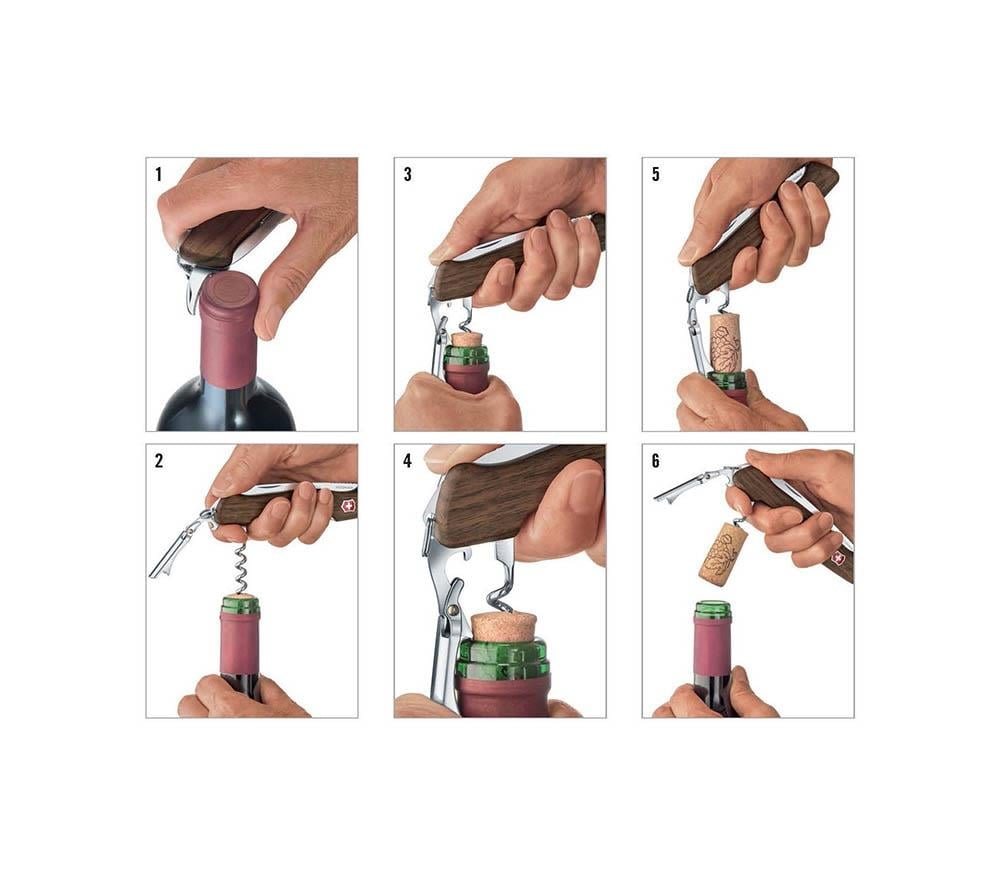 1

3

5

2

4

6