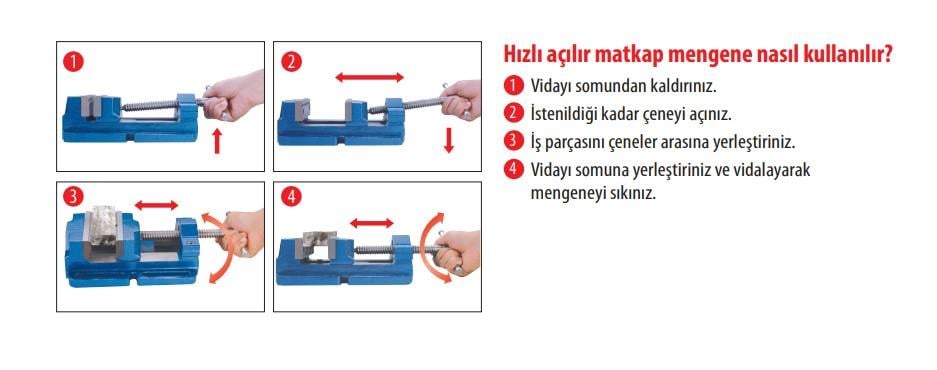 1

2

3

4

Hızlı açılır matkap mengene nasıl kullanılır?

1 Vidayı somundan kaldırınız.
2 İstenildiği kadar çeneyi açınız.
3 İş parçasını çeneler arasına yerleştiriniz.
4 Vidayı somuna yerleştiriniz ve vidalayarak mengeneyi sıkınız.