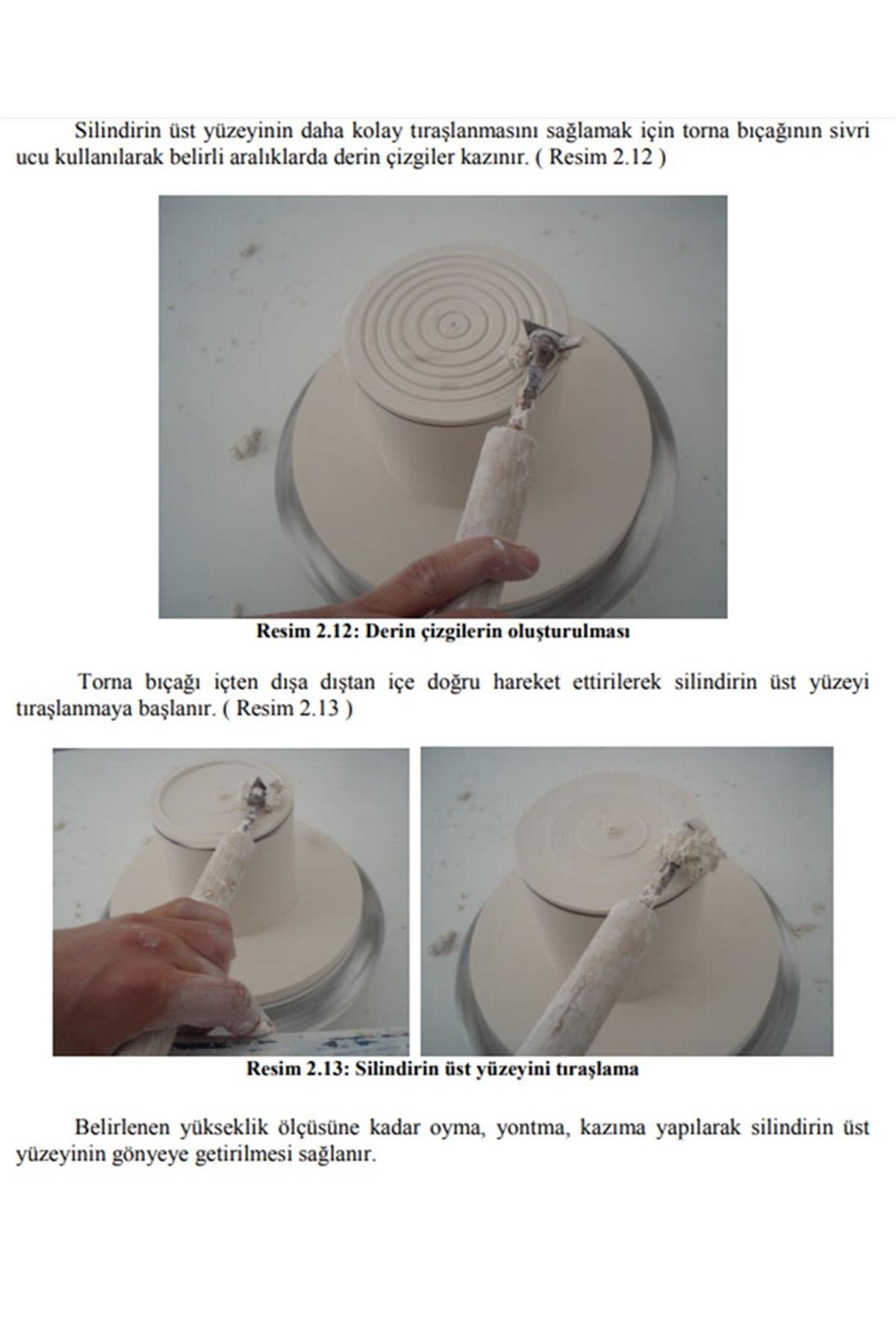 Silindirin üst yüzeyinin daha kolay tıraşlanmasını sağlamak için torna bıçağının sivri ucu kullanılarak belirli aralıklarda derin çizgiler kazınır. ( Resim 2.12 )

Resim 2.12: Derin çizgilerin oluşturulması

Torna bıçağı içten dışa dıştan içe doğru hareket ettirilerek silindirin üst yüzeyi tıraşlanmaya başlanır. ( Resim 2.13 )

Resim 2.13: Silindirin üst yüzeyini tıraşlama

Belirlenen yükseklik ölçüsüne kadar oyma, yontma, kazıma yapılarak silindirin üst yüzeyinin gönyeye getirilmesi sağlanır.