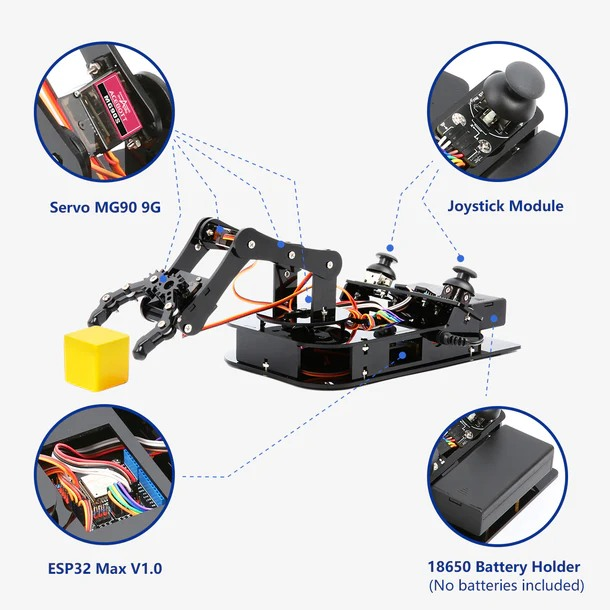 ACEBOTT
MG90S

Servo MG90 9G

Joystick Module

ESP32 Max V1.0

18650 Battery Holder
(No batteries included)