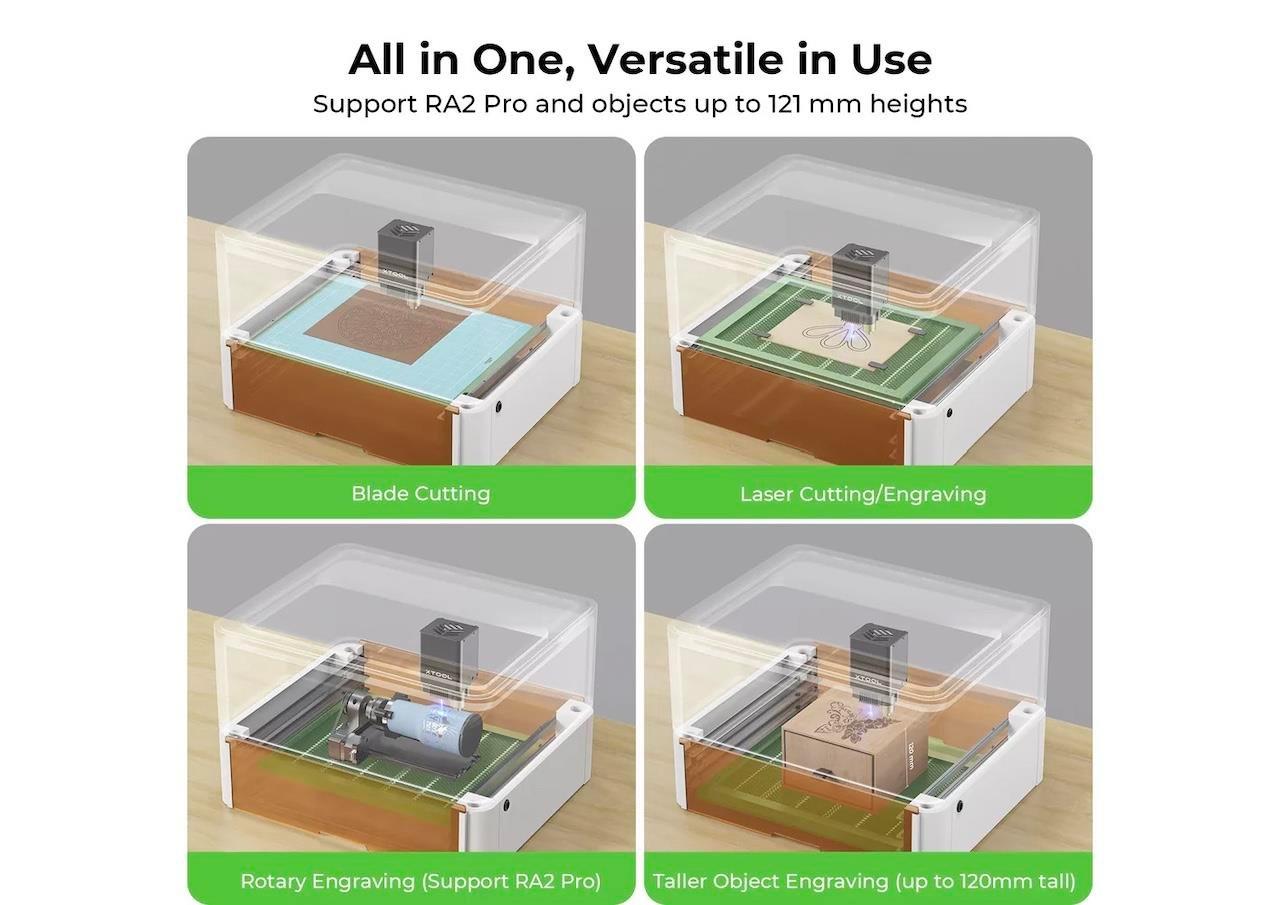 All in One, Versatile in Use
Support RA2 Pro and objects up to 121 mm heights

XTOOL

Blade Cutting

XTOOL

Laser Cutting/Engraving

XTOOL

Rotary Engraving (Support RA2 Pro)

120 mm

Taller Object Engraving (up to 120mm tall)