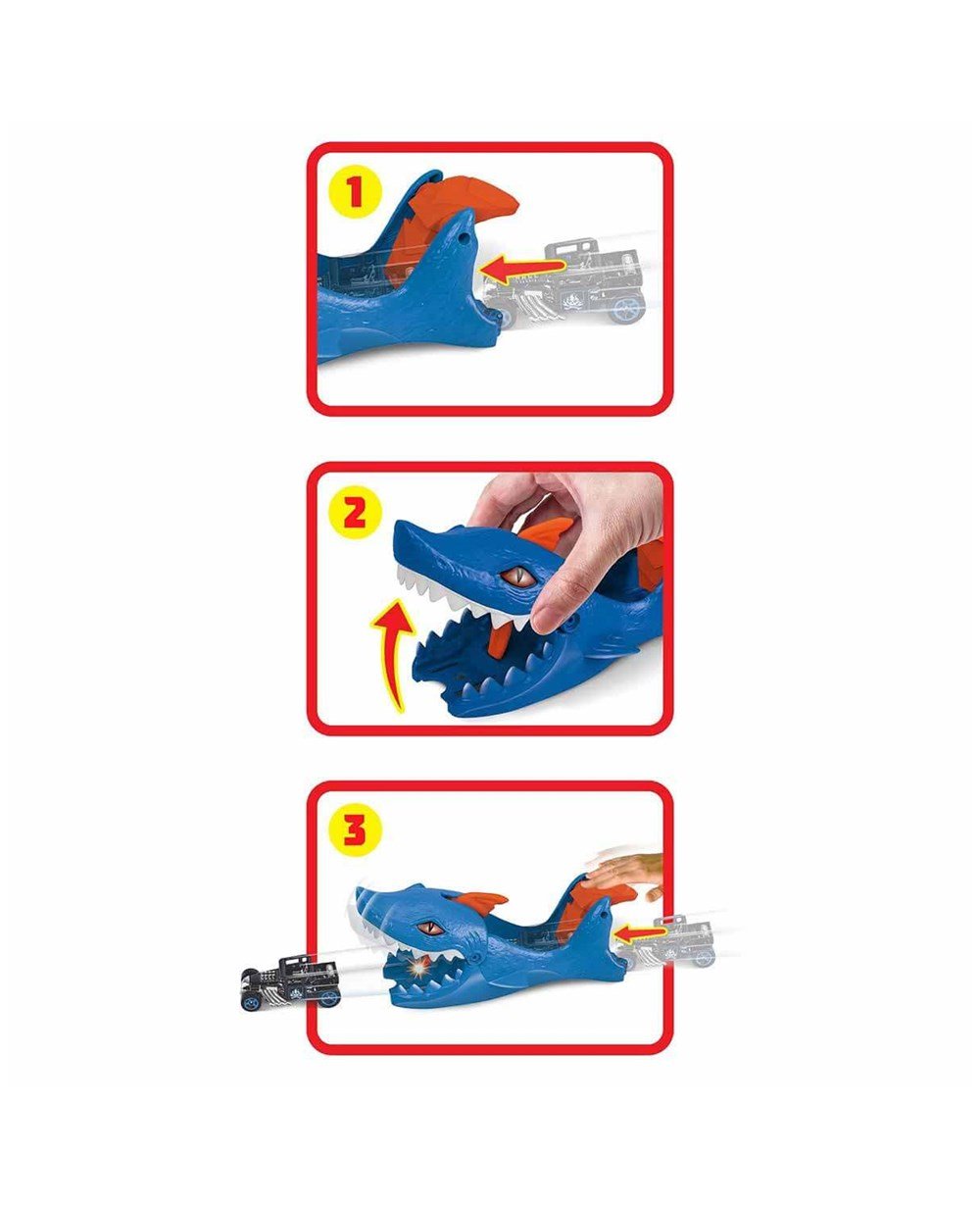 1

2

3