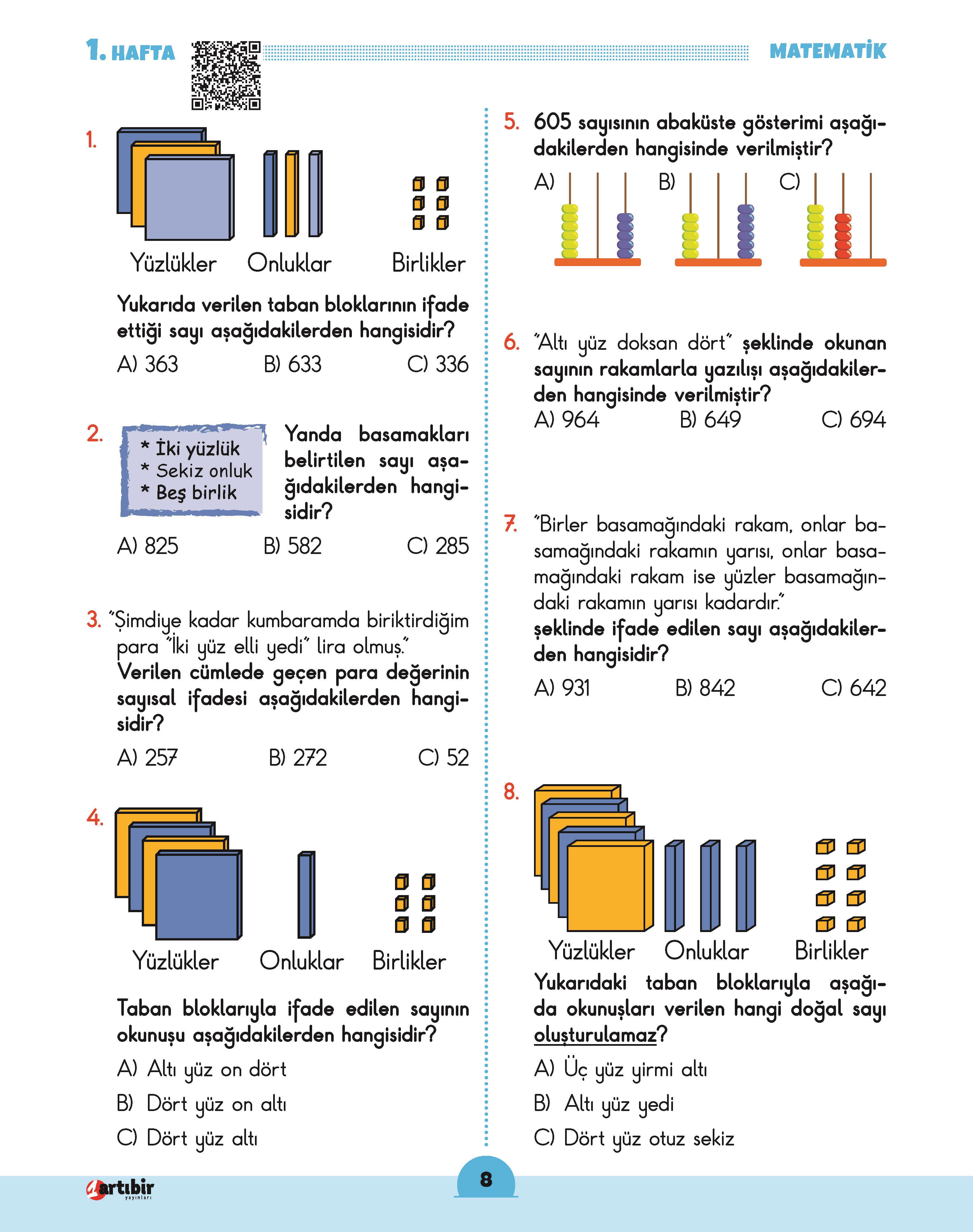 1. HAFTA

MATEMATİK

1.

Yüzlükler Onluklar Birlikler

Yukarıda verilen taban bloklarının ifade ettiği sayı aşağıdakilerden hangisidir?

A) 363 B) 633 C) 336

2.

* İki yüzlük
* Sekiz onluk
* Beş birlik

Yanda basamakları belirtilen sayı aşağıdakilerden hangisidir?

A) 825 B) 582 C) 285

3. "Şimdiye kadar kumbaramda biriktirdiğim para "İki yüz elli yedi" lira olmuş."
Verilen cümlede geçen para değerinin sayısal ifadesi aşağıdakilerden hangisidir?

A) 257 B) 272 C) 52

4.

Yüzlükler Onluklar Birlikler

Taban bloklarıyla ifade edilen sayının okunuşu aşağıdakilerden hangisidir?

A) Altı yüz on dört
B) Dört yüz on altı
C) Dört yüz altı

5. 605 sayısının abaküste gösterimi aşağıdakilerden hangisinde verilmiştir?

A) B) C)

6. "Altı yüz doksan dört" şeklinde okunan sayının rakamlarla yazılışı aşağıdakilerden hangisinde verilmiştir?

A) 964 B) 649 C) 694

7. "Birler basamağındaki rakam, onlar basamağındaki rakamın yarısı, onlar basamağındaki rakam ise yüzler basamağındaki rakamın yarısı kadardır."
şeklinde ifade edilen sayı aşağıdakilerden hangisidir?

A) 931 B) 842 C) 642

8.

Yüzlükler Onluklar Birlikler

Yukarıdaki taban bloklarıyla aşağıda okunuşları verilen hangi doğal sayı oluşturulamaz?

A) Üç yüz yirmi altı
B) Altı yüz yedi
C) Dört yüz otuz sekiz

artıbir yayınları

8