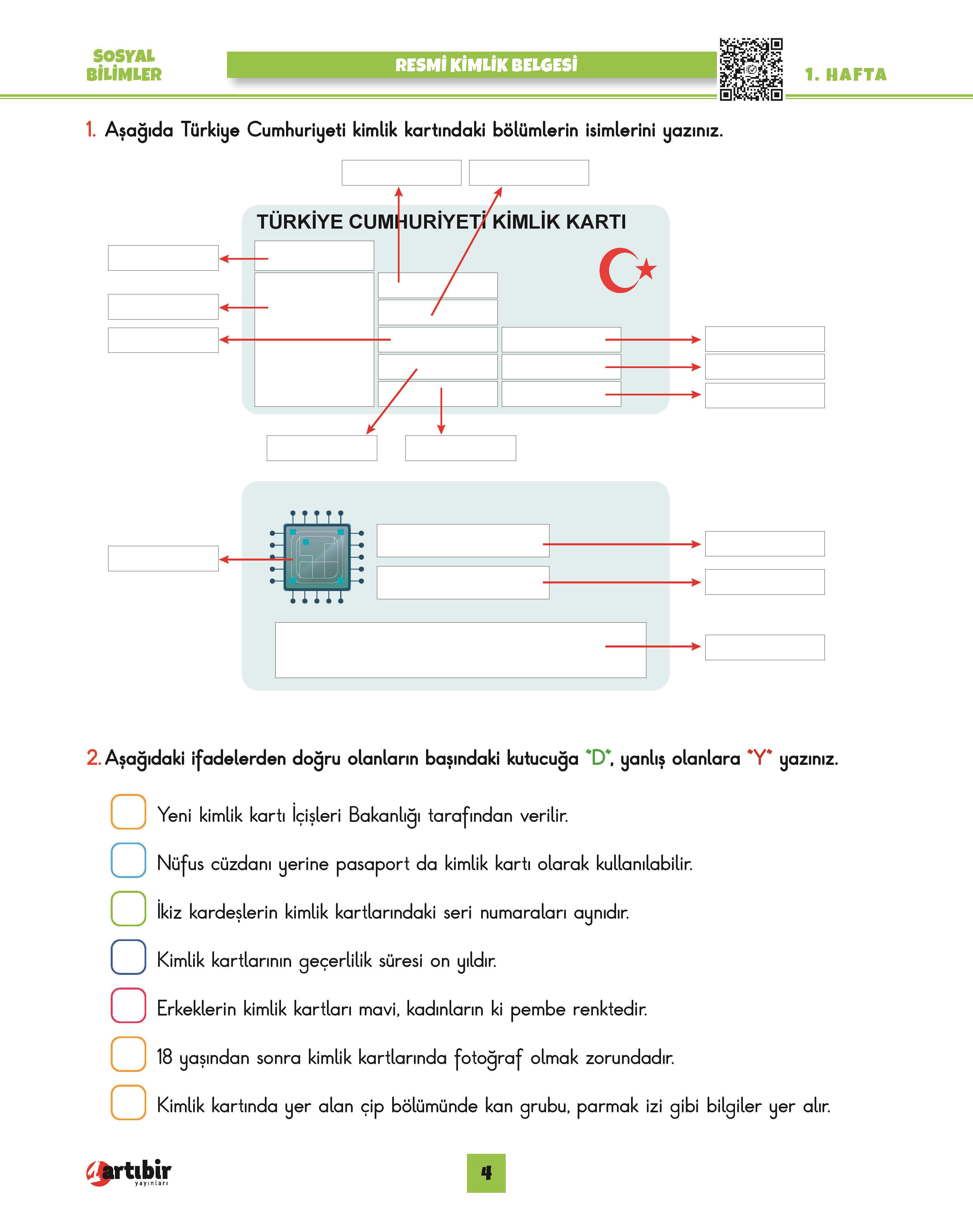 SOSYAL BİLİMLER

RESMİ KİMLİK BELGESİ

1. HAFTA

1. Aşağıda Türkiye Cumhuriyeti kimlik kartındaki bölümlerin isimlerini yazınız.

TÜRKİYE CUMHURİYETİ KİMLİK KARTI

2. Aşağıdaki ifadelerden doğru olanların başındaki kutucuğa "D", yanlış olanlara "Y" yazınız.

Yeni kimlik kartı İçişleri Bakanlığı tarafından verilir.

Nüfus cüzdanı yerine pasaport da kimlik kartı olarak kullanılabilir.

İkiz kardeşlerin kimlik kartlarındaki seri numaraları aynıdır.

Kimlik kartlarının geçerlilik süresi on yıldır.

Erkeklerin kimlik kartları mavi, kadınların ki pembe renktedir.

18 yaşından sonra kimlik kartlarında fotoğraf olmak zorundadır.

Kimlik kartında yer alan çip bölümünde kan grubu, parmak izi gibi bilgiler yer alır.

artıbir yayınları

4