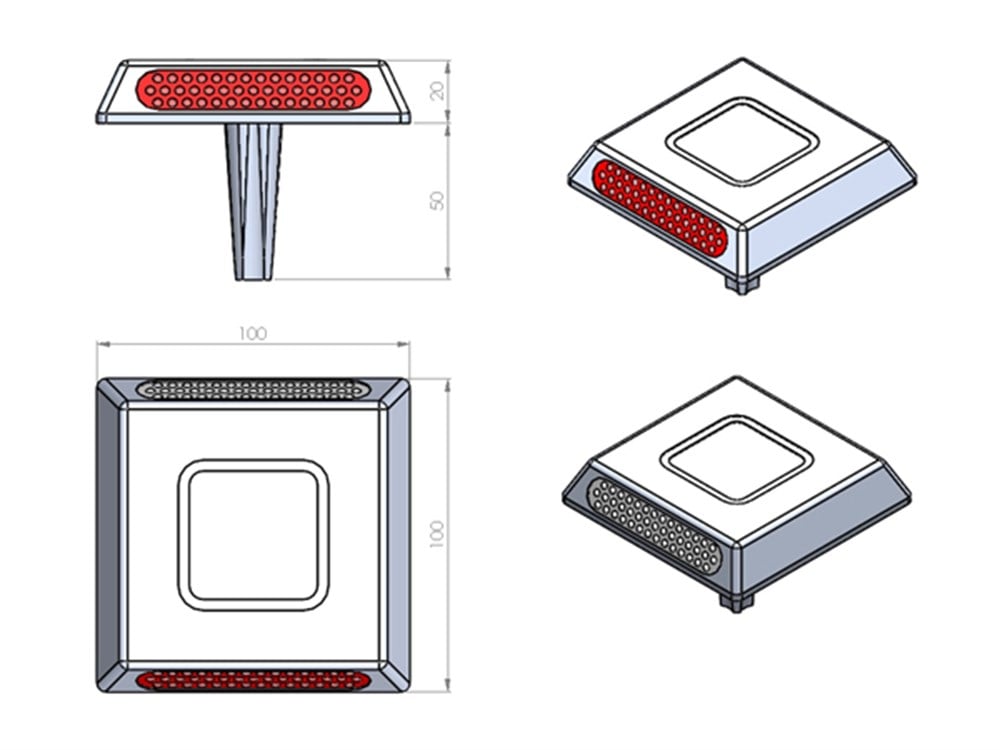 20
50
100
100