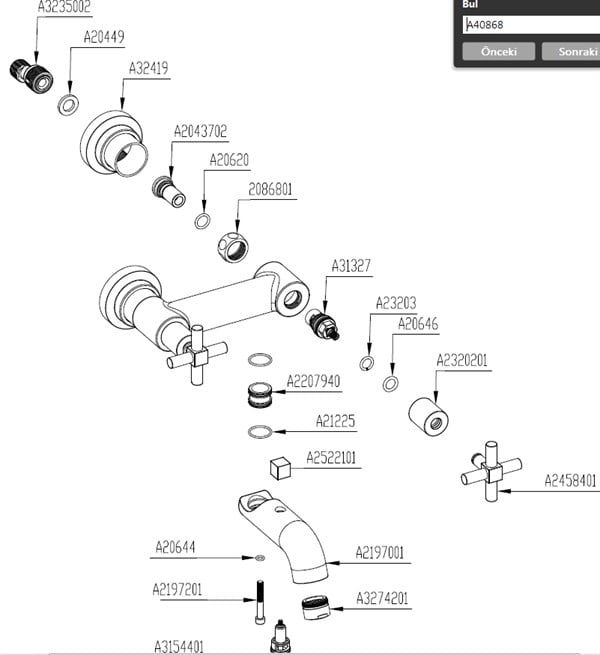 Bul
A40868
Önceki
Sonraki

A3235002
A20449
A32419
A2043702
A20620
2086801
A31327
A23203
A20646
A2320201
A2207940
A21225
A2522101
A2458401
A20644
A2197001
A2197201
A3274201
A3154401