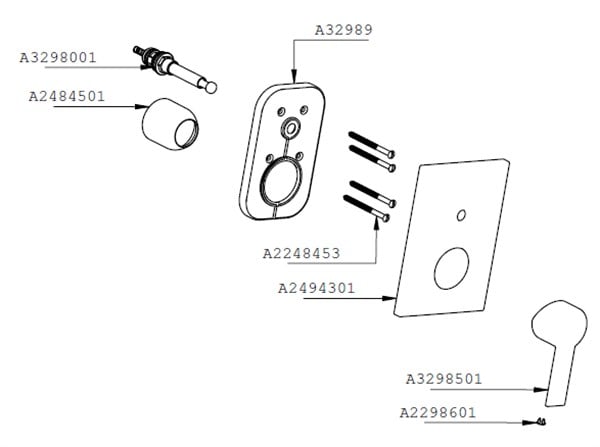 A32989

A3298001

A2484501

A2248453

A2494301

A3298501

A2298601