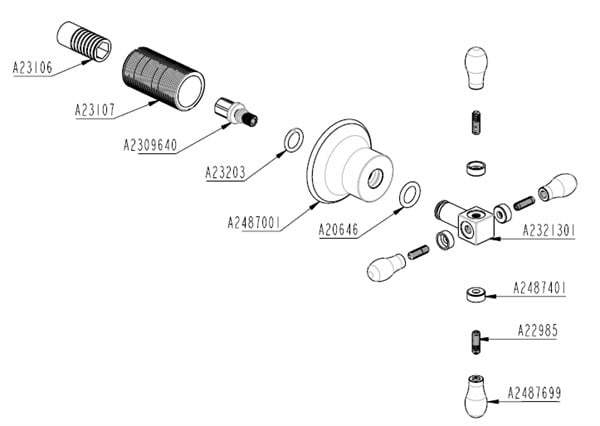 A23106

A23107

A2309640

A23203

A2487001

A20646

A2321301

A2487401

A22985

A2487699