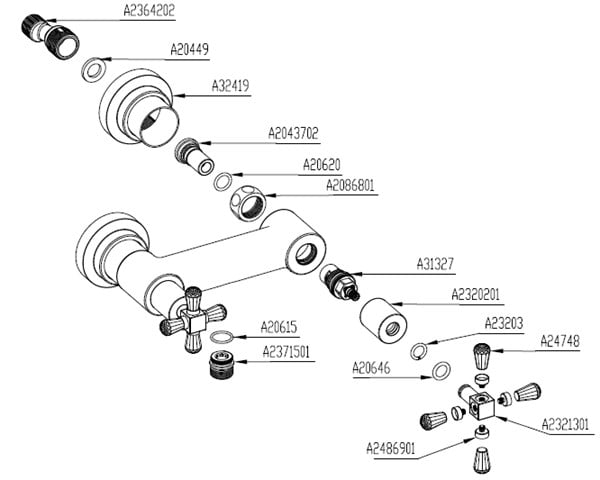 A2364202

A20449

A32419

A2043702

A20620

A2086801

A31327

A2320201

A20615

A2371501

A23203

A24748

A20646

A2321301

A2486901