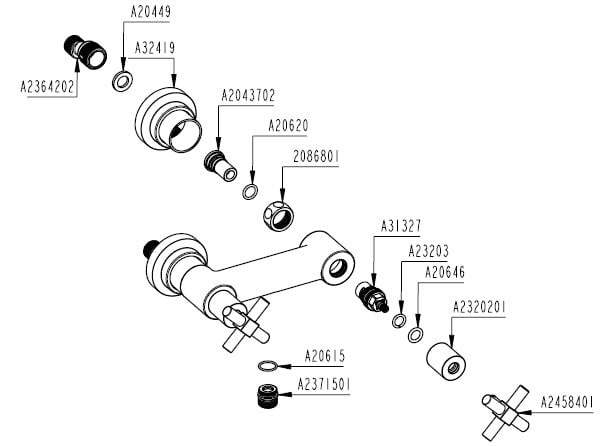 A20449
A32419
A2364202
A2043702
A20620
2086801
A31327
A23203
A20646
A2320201
A20615
A2371501
A2458401