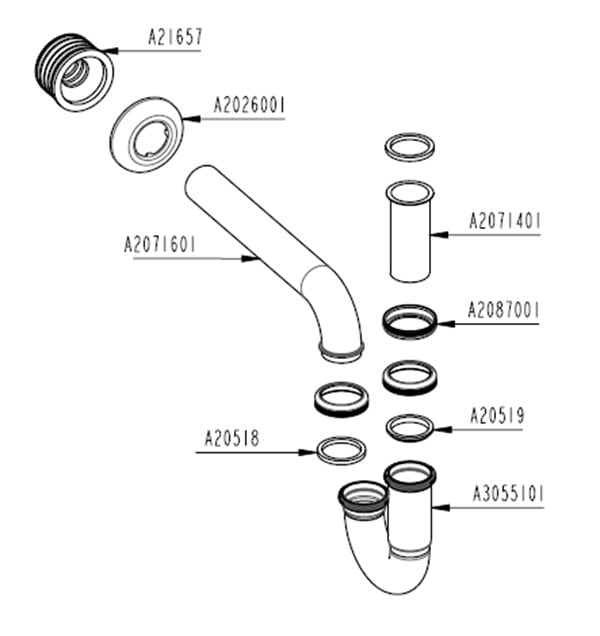 A21657

A2026001

A2071401

A2071601

A2087001

A20519

A20518

A3055101