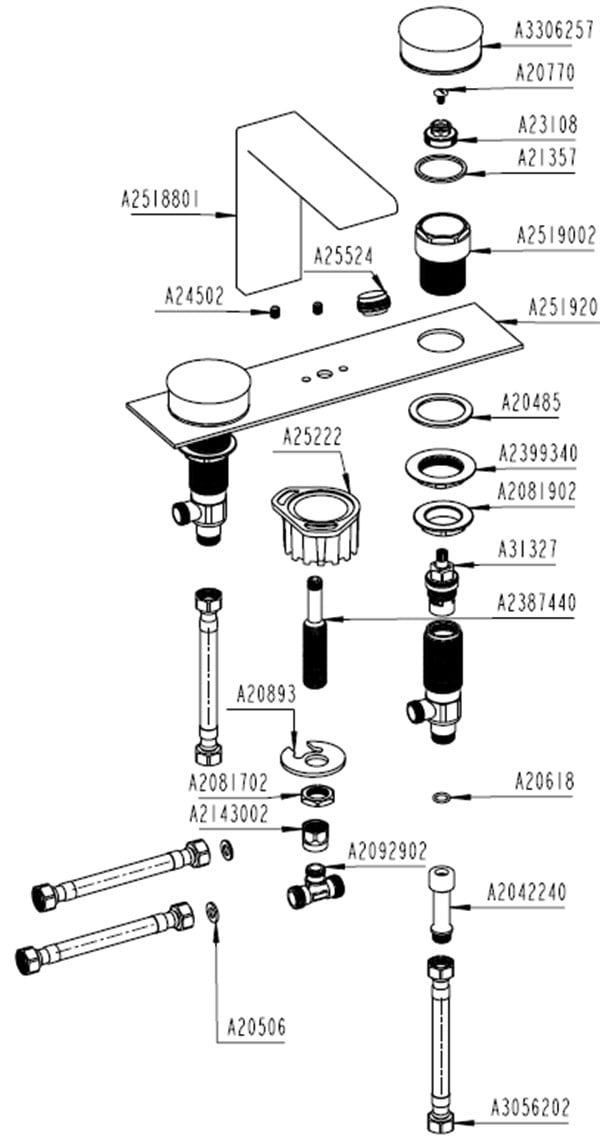 A3306257
A20770
A23108
A21357
A2518801
A2519002
A25524
A24502
A251920
A20485
A25222
A2399340
A2081902
A31327
A2387440
A20893
A2081702
A20618
A2143002
A2092902
A2042240
A20506
A3056202