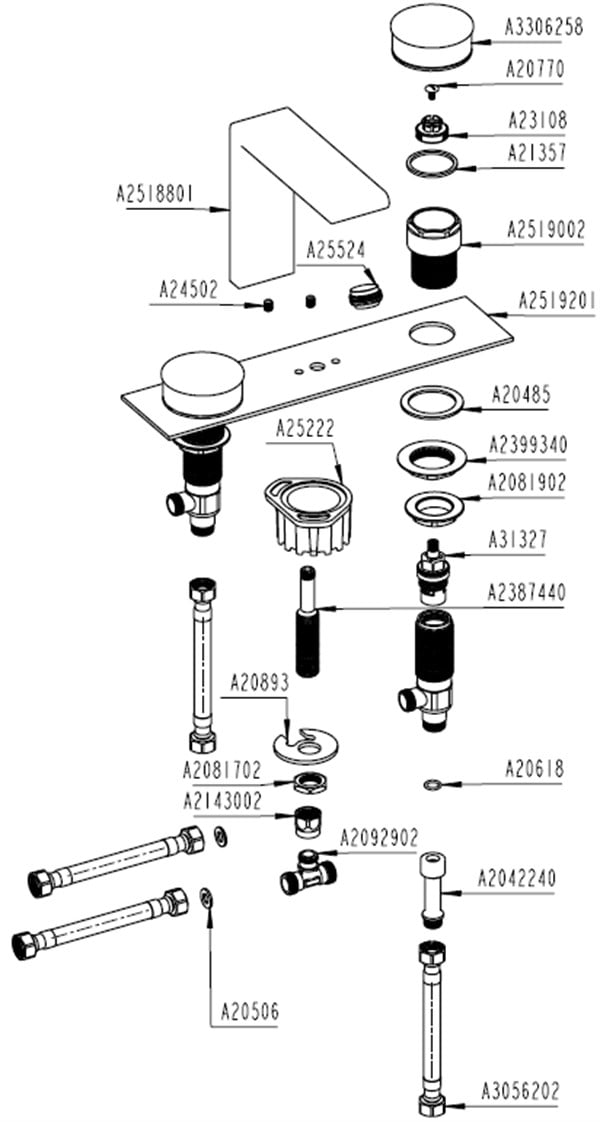 A3306258
A20770
A23108
A21357
A2518801
A2519002
A25524
A24502
A2519201
A20485
A25222
A2399340
A2081902
A31327
A2387440
A20893
A2081702
A20618
A2143002
A2092902
A2042240
A20506
A3056202