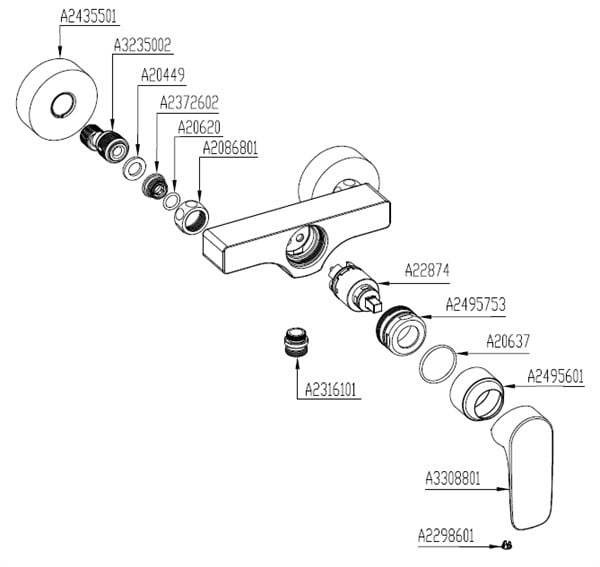 A2435501
A3235002
A20449
A2372602
A20620
A2086801
A22874
A2495753
A20637
A2495601
A2316101
A3308801
A2298601