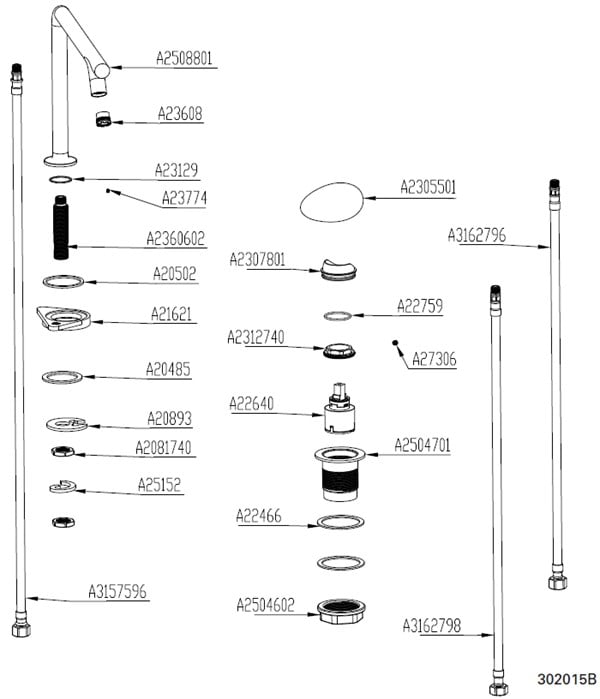 A2508801

A23608

A23129

A23774

A2360602

A20502

A21621

A20485

A20893

A2081740

A25152

A3157596

A2305501

A2307801

A22759

A2312740

A27306

A22640

A2504701

A22466

A2504602

A3162796

A3162798

302015B