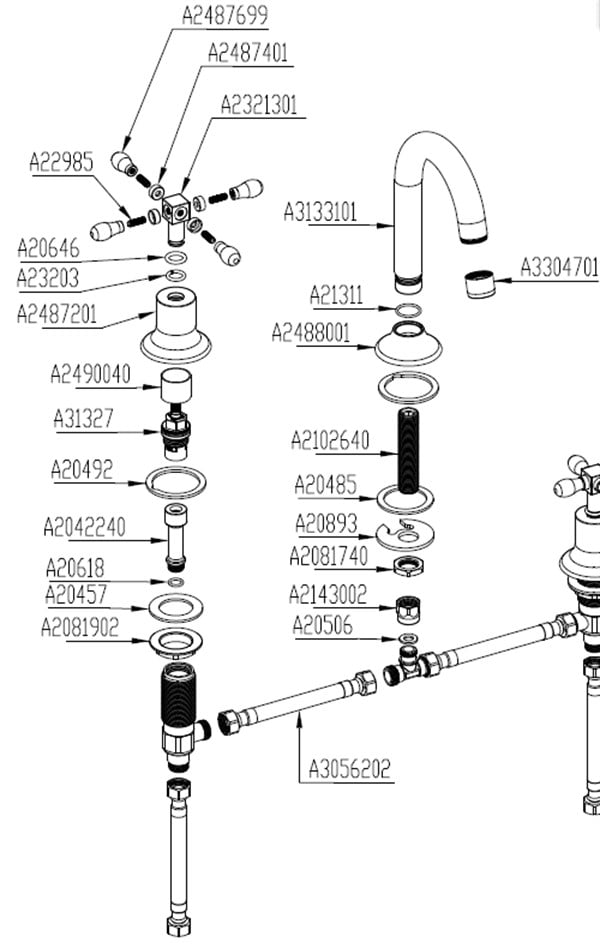 A2487699
A2487401
A2321301
A22985
A20646
A23203
A2487201
A2490040
A31327
A20492
A2042240
A20618
A20457
A2081902
A3133101
A3304701
A21311
A2488001
A2102640
A20485
A20893
A2081740
A2143002
A20506
A3056202