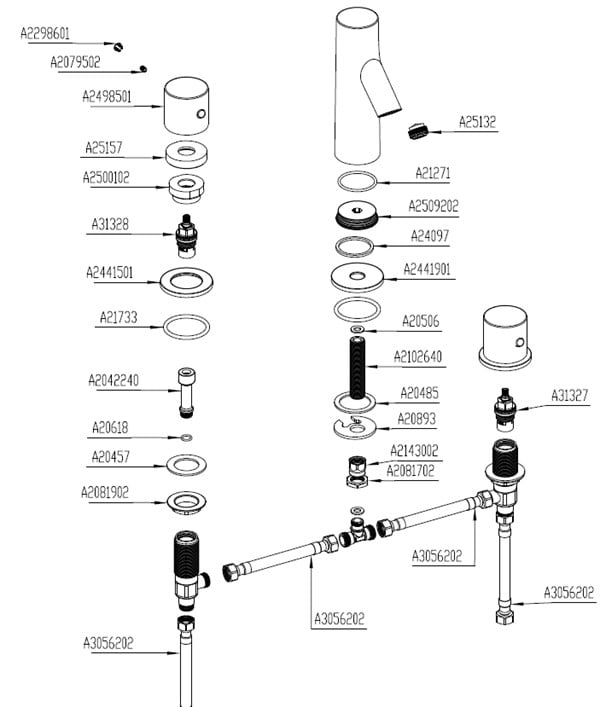 A2298601
A2079502
A2498501
A25157
A2500102
A31328
A2441501
A21733
A2042240
A20618
A20457
A2081902
A3056202
A25132
A21271
A2509202
A24097
A2441901
A20506
A2102640
A20485
A20893
A2143002
A2081702
A31327
A3056202
A3056202
A3056202