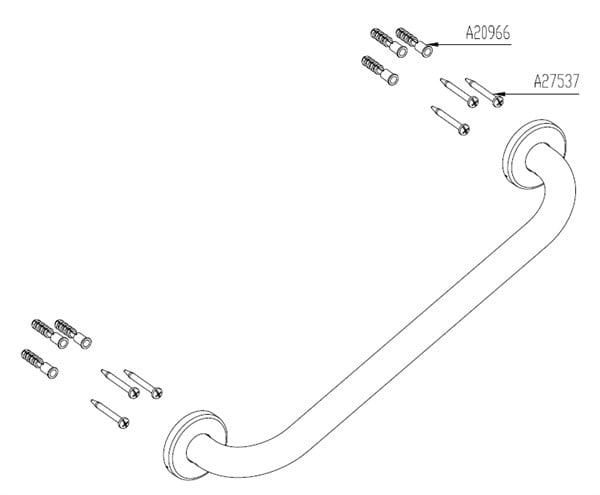 A20966

A27537