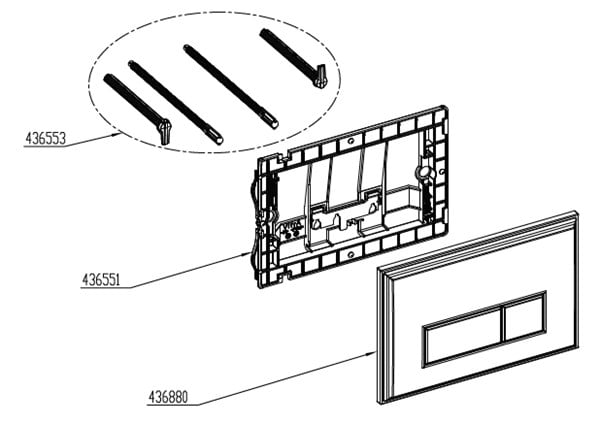 436553

436551

436880