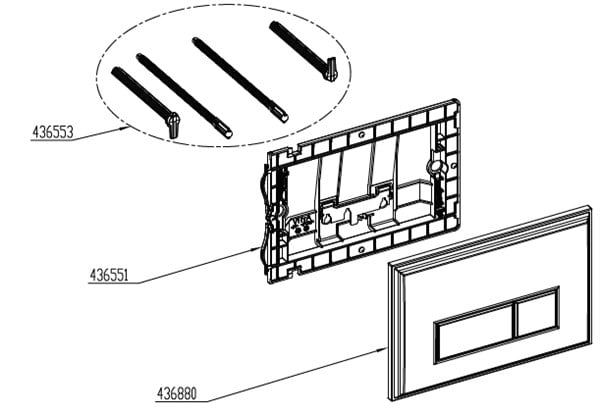 436553

436551

436880