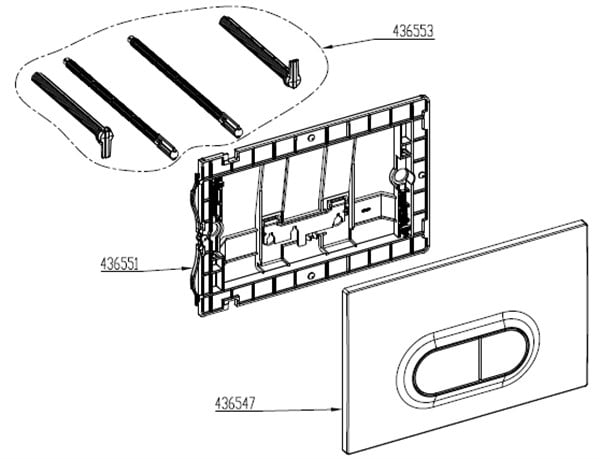 436553

436551

436547