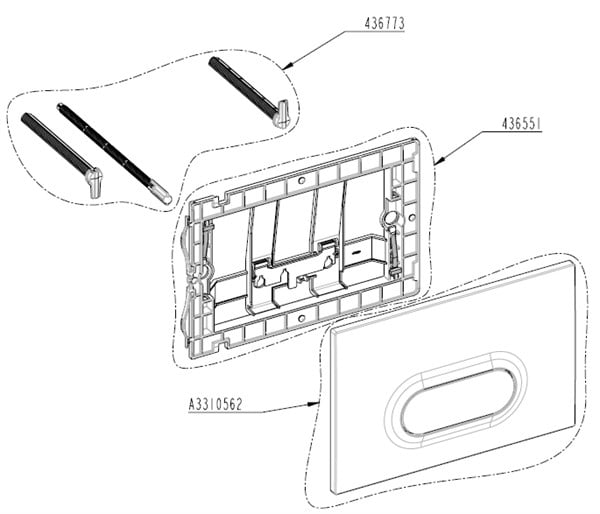 436773

436551

A3310562