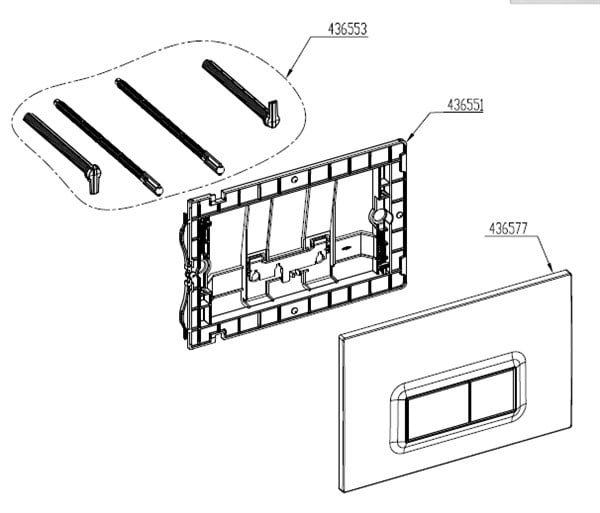 436553

436551

436577