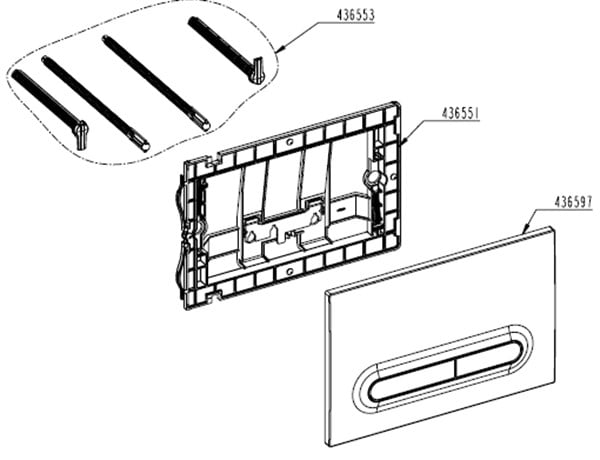 436553

436551

436597