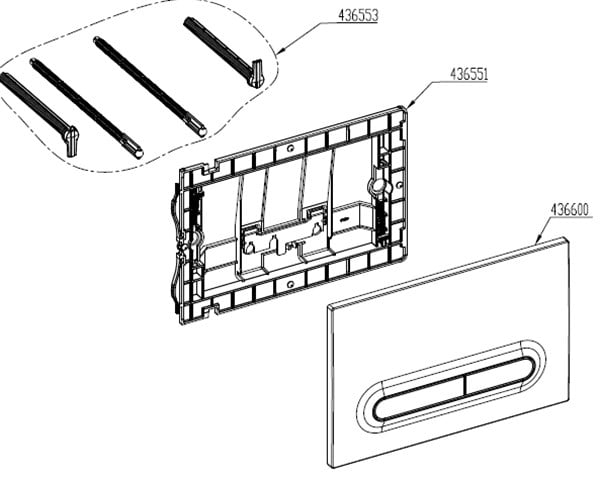 436553

436551

436600