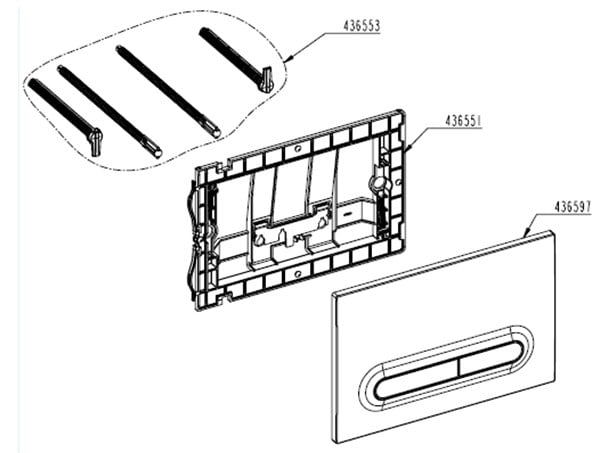 436553

436551

436597