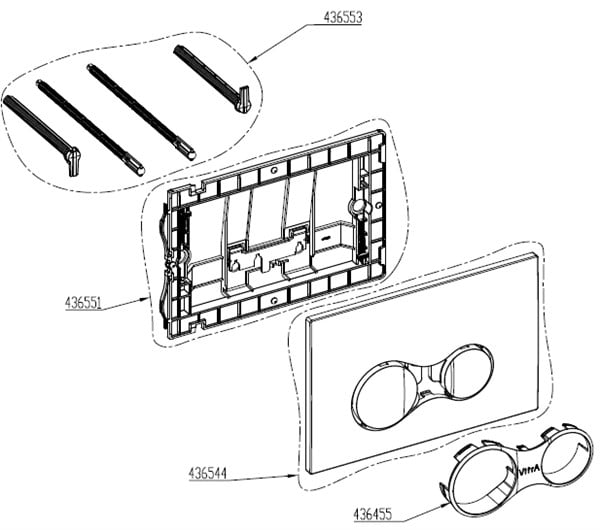 436553

436551

436544

VitrA

436455