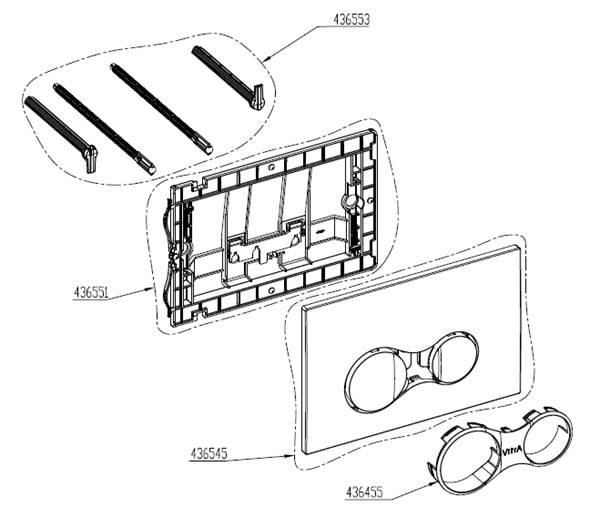 436553

436551

436545

VitrA

436455