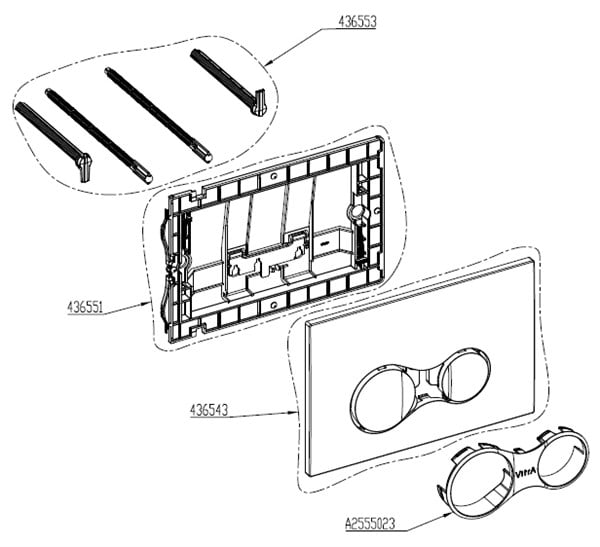 436553

436551

436543

VitrA

A2555023